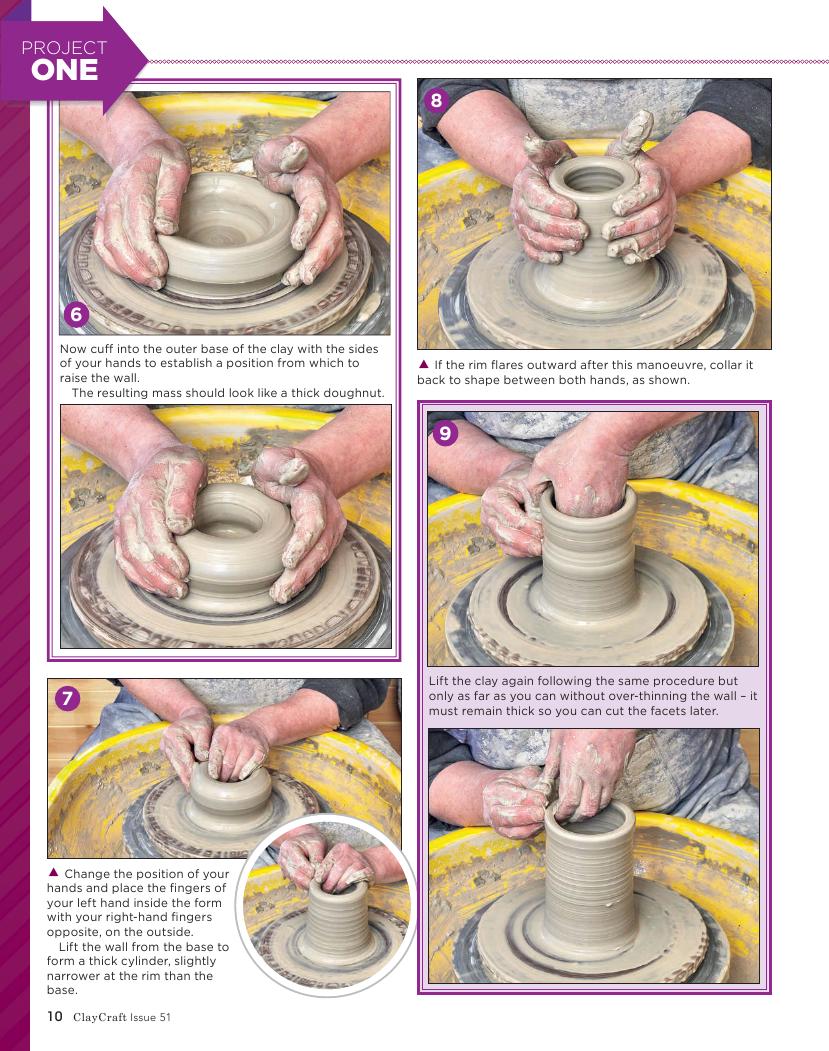 PROJECT ONE

6

Now cuff into the outer base of the clay with the sides of your hands to establish a position from which to raise the wall.

The resulting mass should look like a thick doughnut.

7

▲ Change the position of your hands and place the fingers of your left hand inside the form with your right-hand fingers opposite, on the outside.

Lift the wall from the base to form a thick cylinder, slightly narrower at the rim than the base.

8

▲ If the rim flares outward after this manoeuvre, collar it back to shape between both hands, as shown.

9

Lift the clay again following the same procedure but only as far as you can without over-thinning the wall – it must remain thick so you can cut the facets later.

10 ClayCraft Issue 51