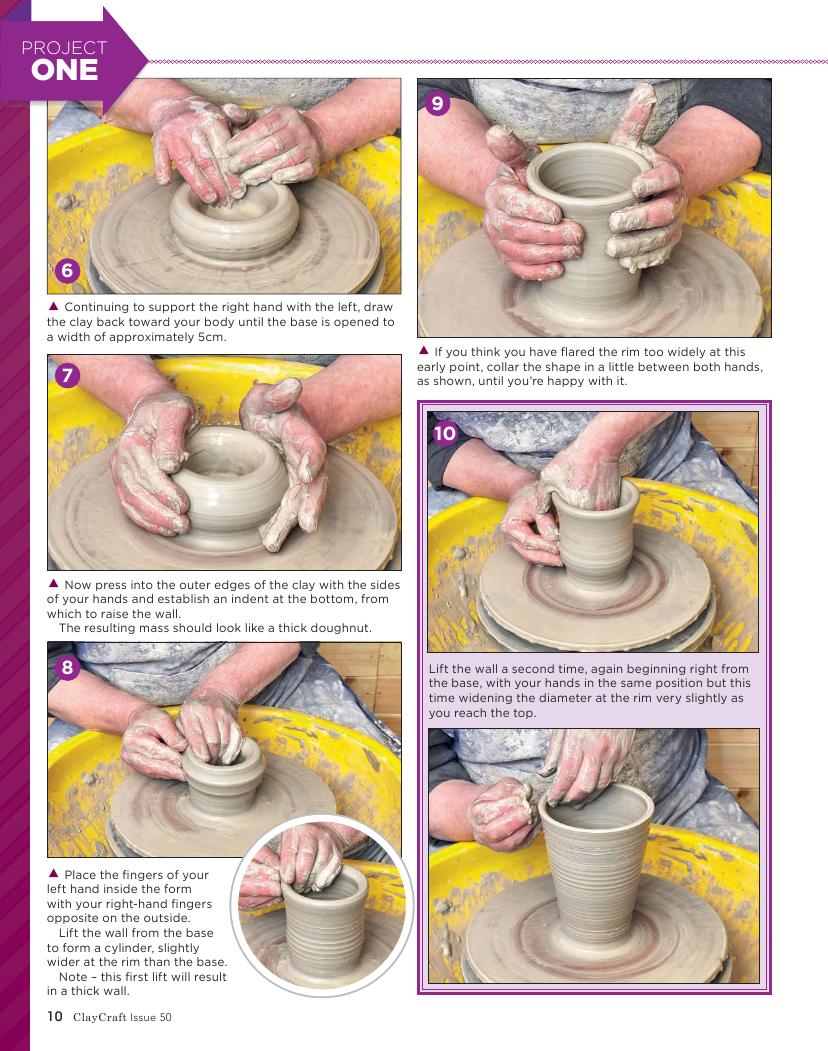 PROJECT
ONE

6

▲ Continuing to support the right hand with the left, draw the clay back toward your body until the base is opened to a width of approximately 5cm.

7

▲ Now press into the outer edges of the clay with the sides of your hands and establish an indent at the bottom, from which to raise the wall.

The resulting mass should look like a thick doughnut.

8

▲ Place the fingers of your left hand inside the form with your right-hand fingers opposite on the outside.

Lift the wall from the base to form a cylinder, slightly wider at the rim than the base.

Note – this first lift will result in a thick wall.

9

▲ If you think you have flared the rim too widely at this early point, collar the shape in a little between both hands, as shown, until you're happy with it.

10

Lift the wall a second time, again beginning right from the base, with your hands in the same position but this time widening the diameter at the rim very slightly as you reach the top.

10 ClayCraft Issue 50