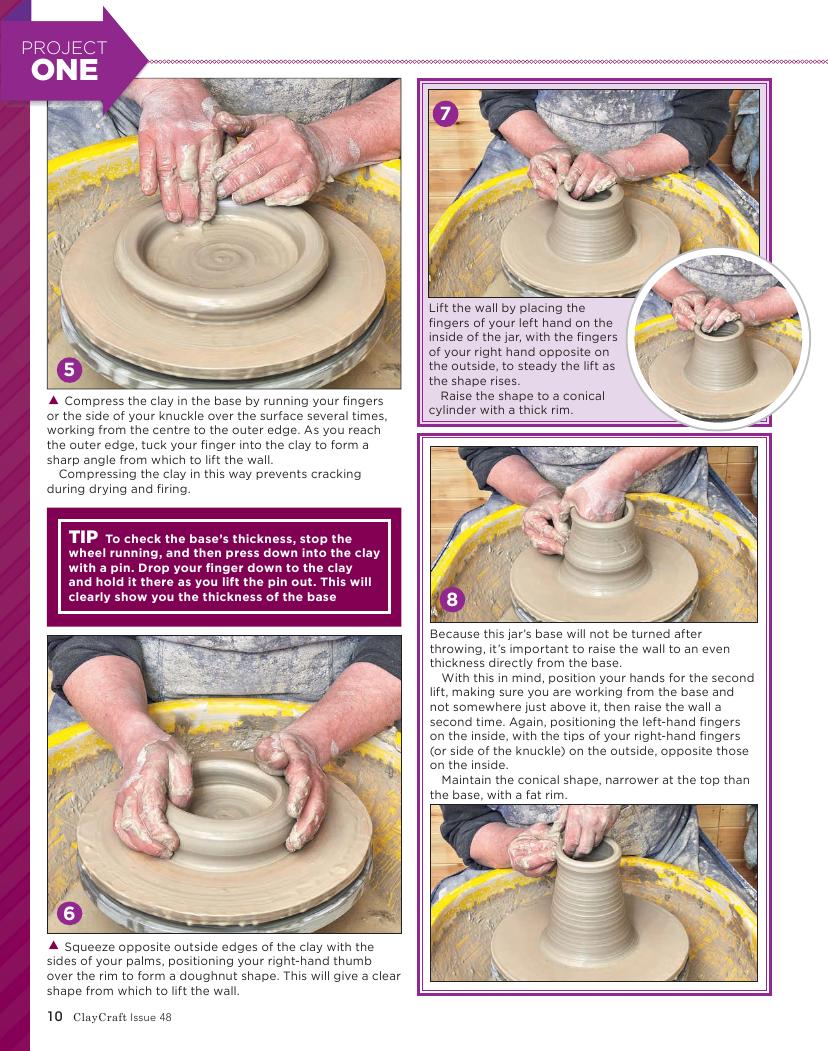 PROJECT
ONE

5

▲ Compress the clay in the base by running your fingers or the side of your knuckle over the surface several times, working from the centre to the outer edge. As you reach the outer edge, tuck your finger into the clay to form a sharp angle from which to lift the wall.

Compressing the clay in this way prevents cracking during drying and firing.

TIP To check the base's thickness, stop the wheel running, and then press down into the clay with a pin. Drop your finger down to the clay and hold it there as you lift the pin out. This will clearly show you the thickness of the base

6

▲ Squeeze opposite outside edges of the clay with the sides of your palms, positioning your right-hand thumb over the rim to form a doughnut shape. This will give a clear shape from which to lift the wall.

7

Lift the wall by placing the fingers of your left hand on the inside of the jar, with the fingers of your right hand opposite on the outside, to steady the lift as the shape rises.

Raise the shape to a conical cylinder with a thick rim.

8

Because this jar's base will not be turned after throwing, it's important to raise the wall to an even thickness directly from the base.

With this in mind, position your hands for the second lift, making sure you are working from the base and not somewhere just above it, then raise the wall a second time. Again, positioning the left-hand fingers on the inside, with the tips of your right-hand fingers (or side of the knuckle) on the outside, opposite those on the inside.

Maintain the conical shape, narrower at the top than the base, with a fat rim.

10 ClayCraft Issue 48