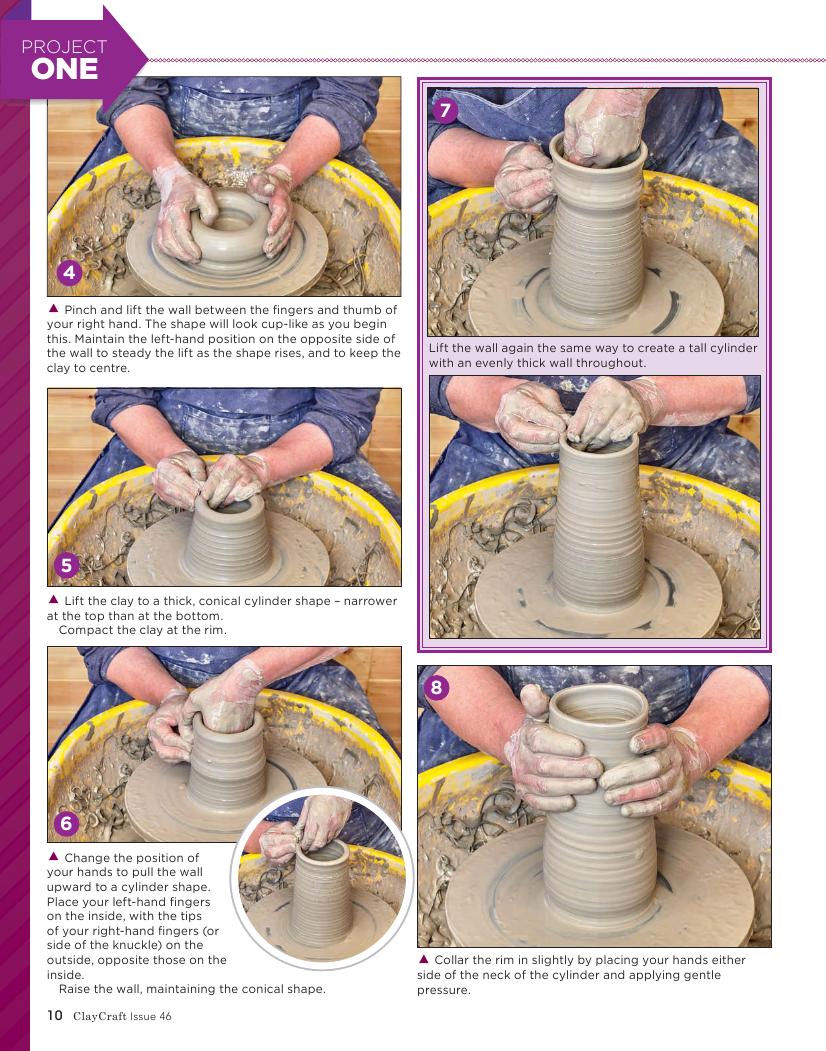 PROJECT
ONE

4

▲ Pinch and lift the wall between the fingers and thumb of your right hand. The shape will look cup-like as you begin this. Maintain the left-hand position on the opposite side of the wall to steady the lift as the shape rises, and to keep the clay to centre.

5

▲ Lift the clay to a thick, conical cylinder shape – narrower at the top than at the bottom.
Compact the clay at the rim.

6

▲ Change the position of your hands to pull the wall upward to a cylinder shape. Place your left-hand fingers on the inside, with the tips of your right-hand fingers (or side of the knuckle) on the outside, opposite those on the inside.
Raise the wall, maintaining the conical shape.

7

Lift the wall again the same way to create a tall cylinder with an evenly thick wall throughout.

8

▲ Collar the rim in slightly by placing your hands either side of the neck of the cylinder and applying gentle pressure.

10 ClayCraft Issue 46