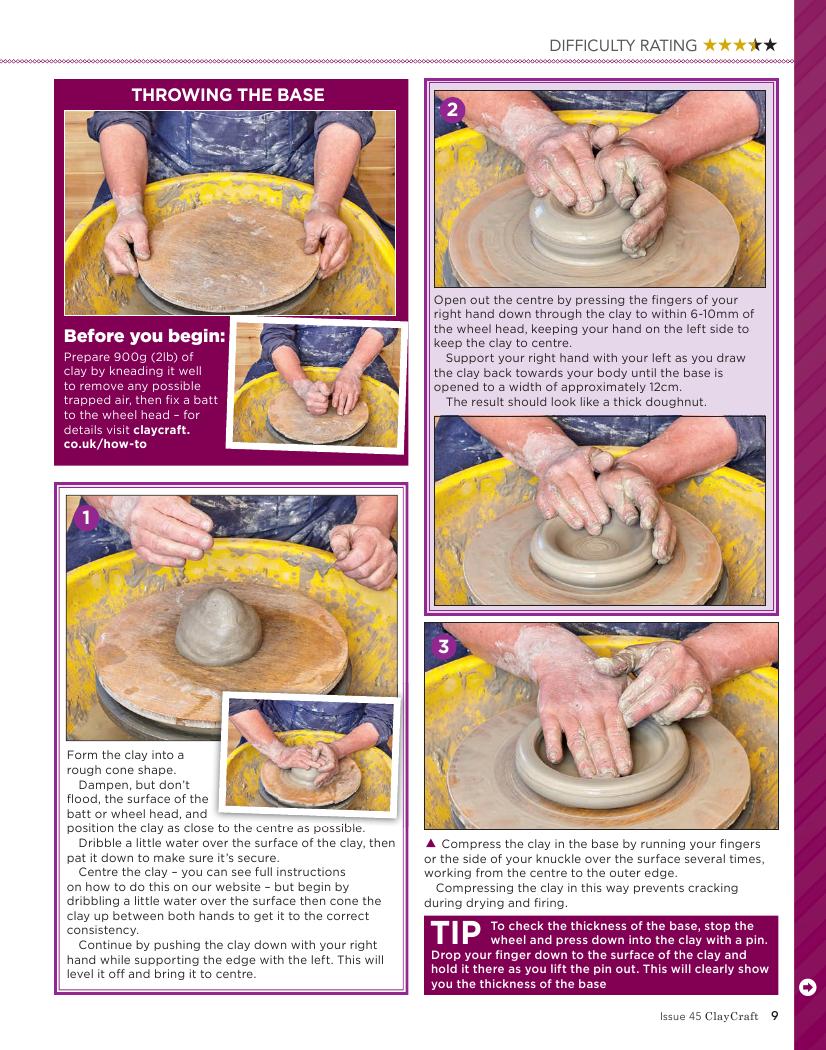 DIFFICULTY RATING ★★★★★

THROWING THE BASE

Before you begin:
Prepare 900g (2lb) of clay by kneading it well to remove any possible trapped air, then fix a batt to the wheel head – for details visit claycraft.co.uk/how-to

1

Form the clay into a rough cone shape.
Dampen, but don't flood, the surface of the batt or wheel head, and position the clay as close to the centre as possible.
Dribble a little water over the surface of the clay, then pat it down to make sure it's secure.
Centre the clay – you can see full instructions on how to do this on our website – but begin by dribbling a little water over the surface then cone the clay up between both hands to get it to the correct consistency.
Continue by pushing the clay down with your right hand while supporting the edge with the left. This will level it off and bring it to centre.

2

Open out the centre by pressing the fingers of your right hand down through the clay to within 6-10mm of the wheel head, keeping your hand on the left side to keep the clay to centre.
Support your right hand with your left as you draw the clay back towards your body until the base is opened to a width of approximately 12cm.
The result should look like a thick doughnut.

3

▲ Compress the clay in the base by running your fingers or the side of your knuckle over the surface several times, working from the centre to the outer edge.
Compressing the clay in this way prevents cracking during drying and firing.

TIP To check the thickness of the base, stop the wheel and press down into the clay with a pin. Drop your finger down to the surface of the clay and hold it there as you lift the pin out. This will clearly show you the thickness of the base

Issue 45 ClayCraft 9