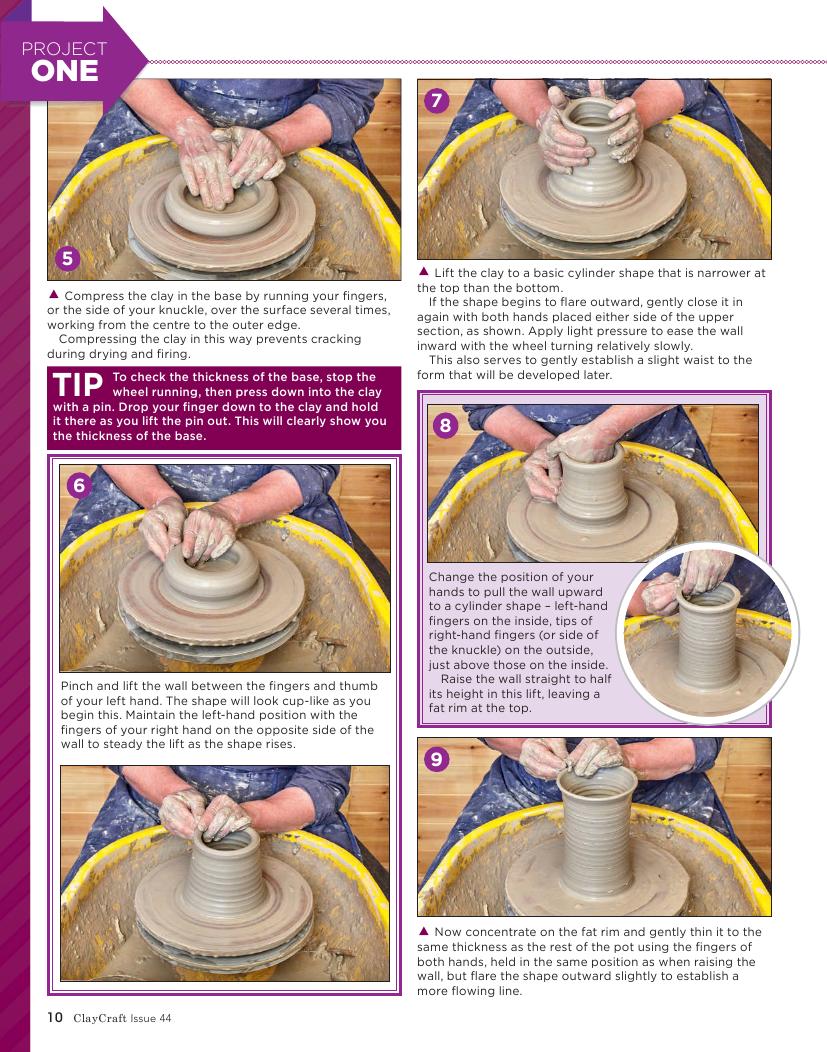 PROJECT
ONE

5

▲ Compress the clay in the base by running your fingers, or the side of your knuckle, over the surface several times, working from the centre to the outer edge.
Compressing the clay in this way prevents cracking during drying and firing.

TIP To check the thickness of the base, stop the wheel running, then press down into the clay with a pin. Drop your finger down to the clay and hold it there as you lift the pin out. This will clearly show you the thickness of the base.

6

Pinch and lift the wall between the fingers and thumb of your left hand. The shape will look cup-like as you begin this. Maintain the left-hand position with the fingers of your right hand on the opposite side of the wall to steady the lift as the shape rises.

7

▲ Lift the clay to a basic cylinder shape that is narrower at the top than the bottom.
If the shape begins to flare outward, gently close it in again with both hands placed either side of the upper section, as shown. Apply light pressure to ease the wall inward with the wheel turning relatively slowly.
This also serves to gently establish a slight waist to the form that will be developed later.

8

Change the position of your hands to pull the wall upward to a cylinder shape – left-hand fingers on the inside, tips of right-hand fingers (or side of the knuckle) on the outside, just above those on the inside.
Raise the wall straight to half its height in this lift, leaving a fat rim at the top.

9

▲ Now concentrate on the fat rim and gently thin it to the same thickness as the rest of the pot using the fingers of both hands, held in the same position as when raising the wall, but flare the shape outward slightly to establish a more flowing line.

10 ClayCraft Issue 44