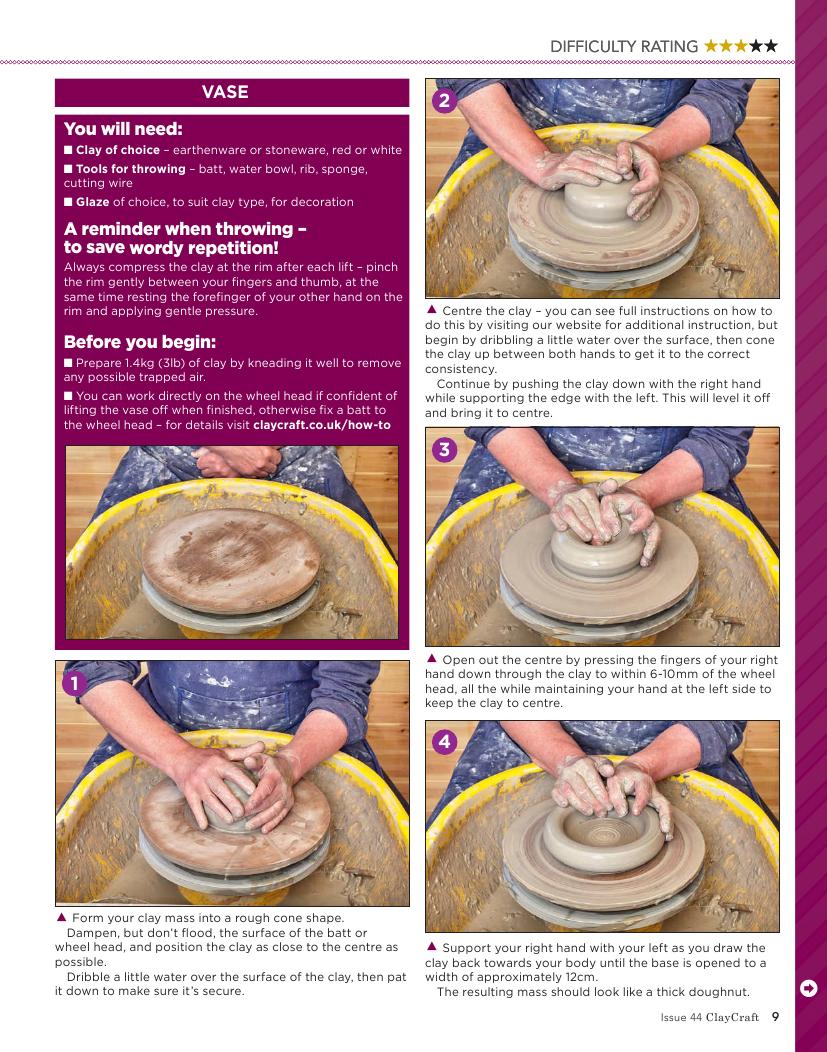 DIFFICULTY RATING ★★★★★

VASE

You will need:

■ Clay of choice – earthenware or stoneware, red or white

■ Tools for throwing – batt, water bowl, rib, sponge, cutting wire

■ Glaze of choice, to suit clay type, for decoration

A reminder when throwing – to save wordy repetition!

Always compress the clay at the rim after each lift – pinch the rim gently between your fingers and thumb, at the same time resting the forefinger of your other hand on the rim and applying gentle pressure.

Before you begin:

■ Prepare 1.4kg (3lb) of clay by kneading it well to remove any possible trapped air.

■ You can work directly on the wheel head if confident of lifting the vase off when finished, otherwise fix a batt to the wheel head – for details visit claycraft.co.uk/how-to

1

▲ Form your clay mass into a rough cone shape.

Dampen, but don't flood, the surface of the batt or wheel head, and position the clay as close to the centre as possible.

Dribble a little water over the surface of the clay, then pat it down to make sure it's secure.

2

▲ Centre the clay – you can see full instructions on how to do this by visiting our website for additional instruction, but begin by dribbling a little water over the surface, then cone the clay up between both hands to get it to the correct consistency.

Continue by pushing the clay down with the right hand while supporting the edge with the left. This will level it off and bring it to centre.

3

▲ Open out the centre by pressing the fingers of your right hand down through the clay to within 6-10mm of the wheel head, all the while maintaining your hand at the left side to keep the clay to centre.

4

▲ Support your right hand with your left as you draw the clay back towards your body until the base is opened to a width of approximately 12cm.

The resulting mass should look like a thick doughnut.

Issue 44 ClayCraft 9