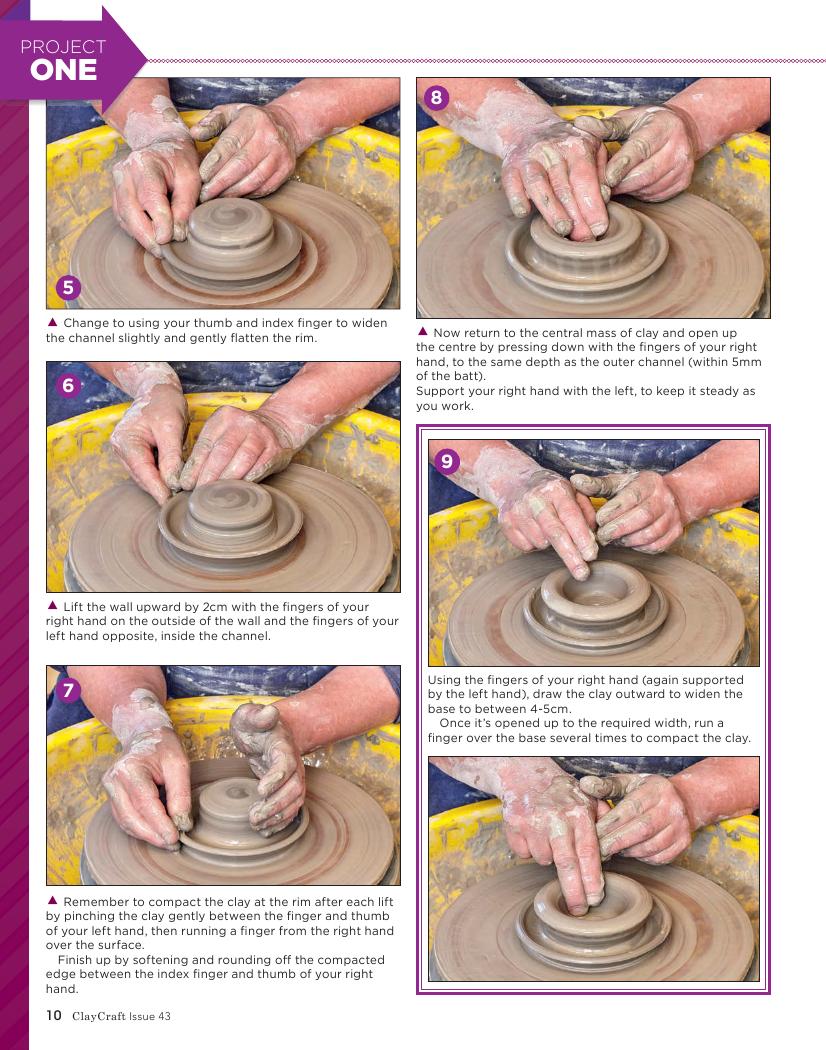 PROJECT
ONE

5

▲ Change to using your thumb and index finger to widen the channel slightly and gently flatten the rim.

6

▲ Lift the wall upward by 2cm with the fingers of your right hand on the outside of the wall and the fingers of your left hand opposite, inside the channel.

7

▲ Remember to compact the clay at the rim after each lift by pinching the clay gently between the finger and thumb of your left hand, then running a finger from the right hand over the surface.

Finish up by softening and rounding off the compacted edge between the index finger and thumb of your right hand.

8

▲ Now return to the central mass of clay and open up the centre by pressing down with the fingers of your right hand, to the same depth as the outer channel (within 5mm of the batt).
Support your right hand with the left, to keep it steady as you work.

9

Using the fingers of your right hand (again supported by the left hand), draw the clay outward to widen the base to between 4-5cm.

Once it's opened up to the required width, run a finger over the base several times to compact the clay.

10 ClayCraft Issue 43