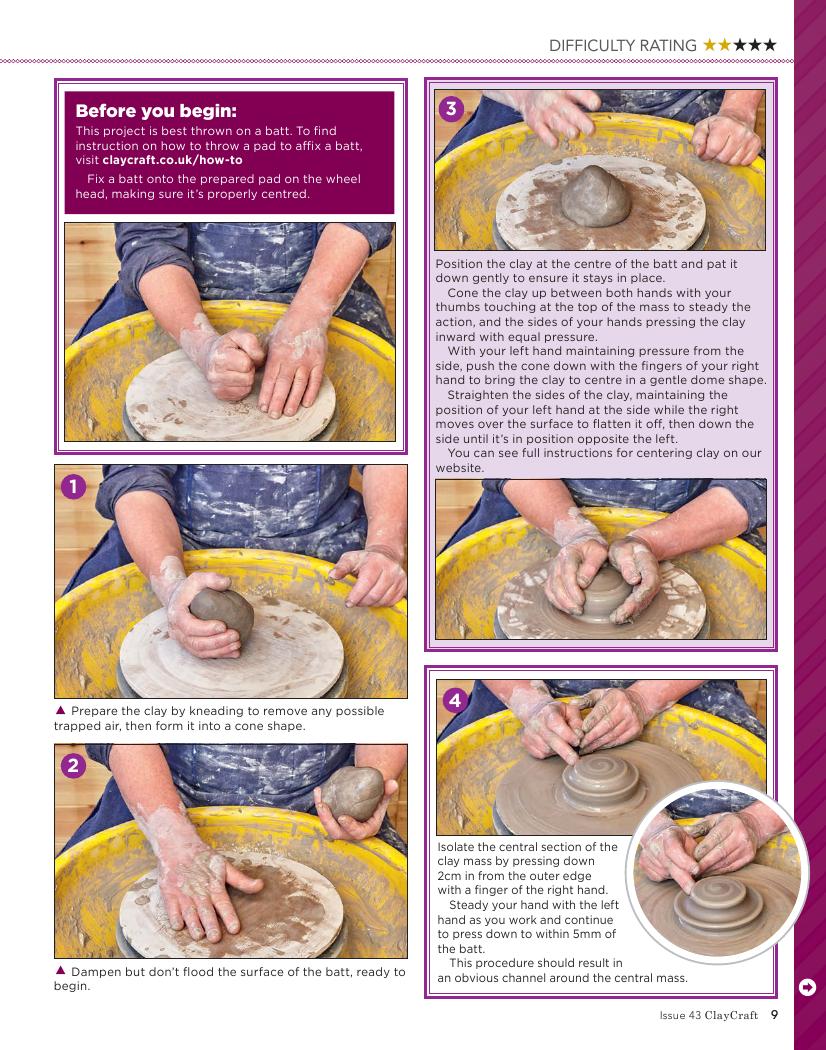 DIFFICULTY RATING ★★★★★

Before you begin:
This project is best thrown on a batt. To find instruction on how to throw a pad to affix a batt, visit claycraft.co.uk/how-to

Fix a batt onto the prepared pad on the wheel head, making sure it's properly centred.

1

▲ Prepare the clay by kneading to remove any possible trapped air, then form it into a cone shape.

2

▲ Dampen but don't flood the surface of the batt, ready to begin.

3

Position the clay at the centre of the batt and pat it down gently to ensure it stays in place.

Cone the clay up between both hands with your thumbs touching at the top of the mass to steady the action, and the sides of your hands pressing the clay inward with equal pressure.

With your left hand maintaining pressure from the side, push the cone down with the fingers of your right hand to bring the clay to centre in a gentle dome shape.

Straighten the sides of the clay, maintaining the position of your left hand at the side while the right moves over the surface to flatten it off, then down the side until it's in position opposite the left.

You can see full instructions for centering clay on our website.

4

Isolate the central section of the clay mass by pressing down 2cm in from the outer edge with a finger of the right hand.

Steady your hand with the left hand as you work and continue to press down to within 5mm of the batt.

This procedure should result in an obvious channel around the central mass.

Issue 43 ClayCraft 9