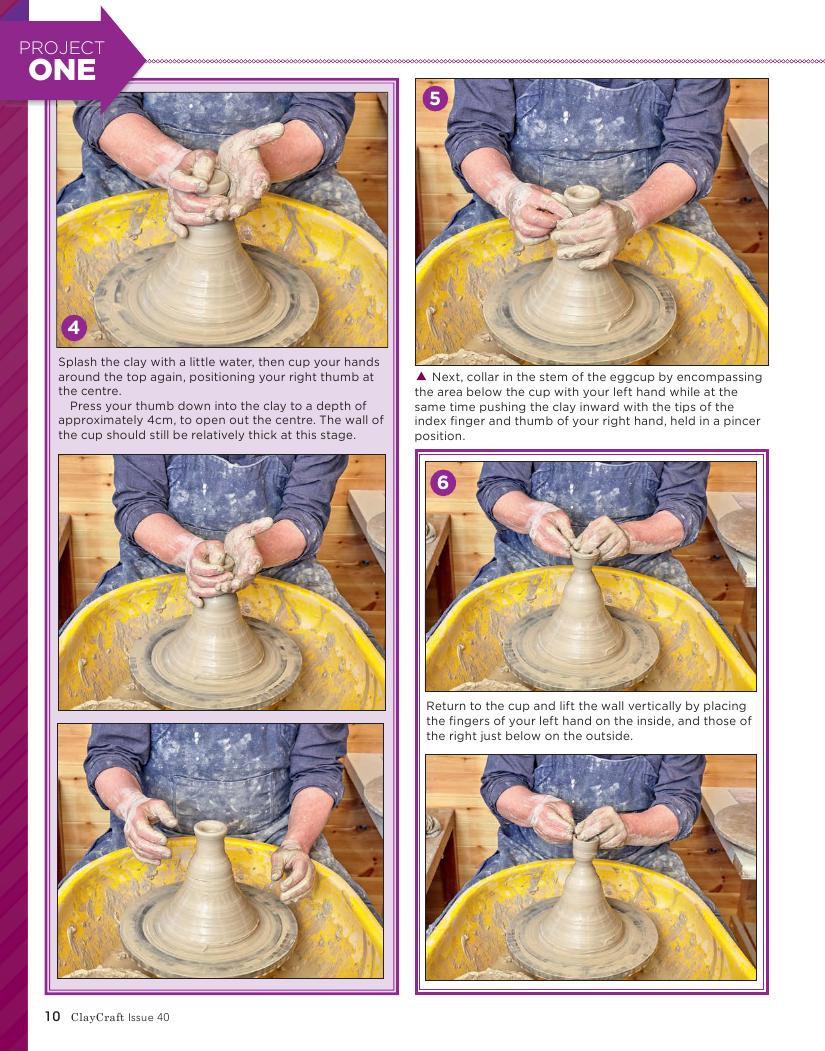 PROJECT
ONE

4

Splash the clay with a little water, then cup your hands around the top again, positioning your right thumb at the centre.

Press your thumb down into the clay to a depth of approximately 4cm, to open out the centre. The wall of the cup should still be relatively thick at this stage.

5

▲ Next, collar in the stem of the eggcup by encompassing the area below the cup with your left hand while at the same time pushing the clay inward with the tips of the index finger and thumb of your right hand, held in a pincer position.

6

Return to the cup and lift the wall vertically by placing the fingers of your left hand on the inside, and those of the right just below on the outside.

10 ClayCraft Issue 40