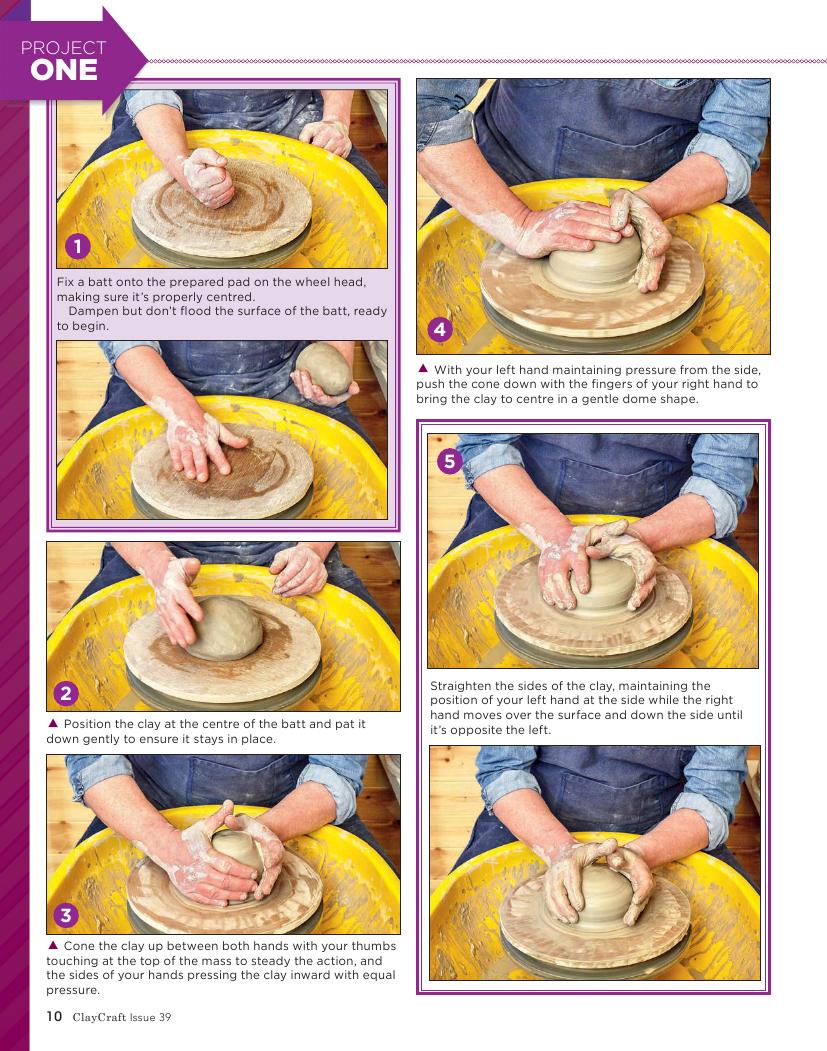 PROJECT
ONE

1

Fix a batt onto the prepared pad on the wheel head, making sure it's properly centred.
Dampen but don't flood the surface of the batt, ready to begin.

2

▲ Position the clay at the centre of the batt and pat it down gently to ensure it stays in place.

3

▲ Cone the clay up between both hands with your thumbs touching at the top of the mass to steady the action, and the sides of your hands pressing the clay inward with equal pressure.

4

▲ With your left hand maintaining pressure from the side, push the cone down with the fingers of your right hand to bring the clay to centre in a gentle dome shape.

5

Straighten the sides of the clay, maintaining the position of your left hand at the side while the right hand moves over the surface and down the side until it's opposite the left.

10 ClayCraft Issue 39