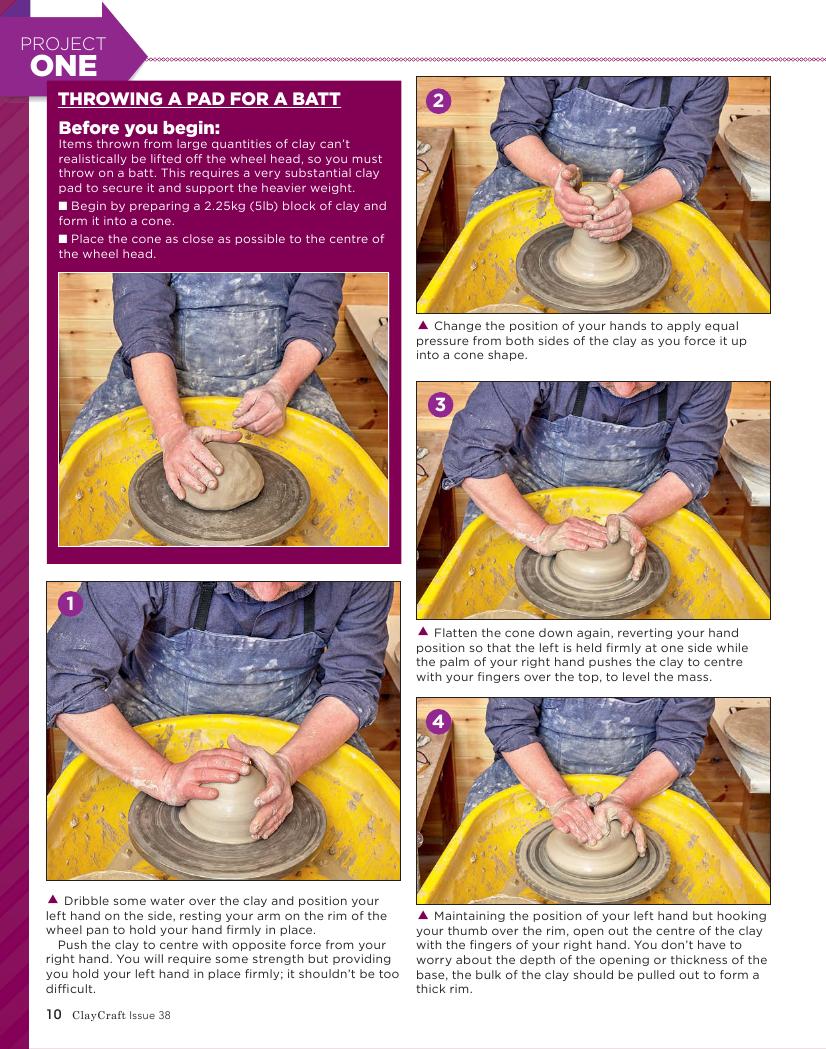 PROJECT
ONE

THROWING A PAD FOR A BATT

Before you begin:
Items thrown from large quantities of clay can't realistically be lifted off the wheel head, so you must throw on a batt. This requires a very substantial clay pad to secure it and support the heavier weight.

■ Begin by preparing a 2.25kg (5lb) block of clay and form it into a cone.

■ Place the cone as close as possible to the centre of the wheel head.

1

▲ Dribble some water over the clay and position your left hand on the side, resting your arm on the rim of the wheel pan to hold your hand firmly in place.

Push the clay to centre with opposite force from your right hand. You will require some strength but providing you hold your left hand in place firmly; it shouldn't be too difficult.

2

▲ Change the position of your hands to apply equal pressure from both sides of the clay as you force it up into a cone shape.

3

▲ Flatten the cone down again, reverting your hand position so that the left is held firmly at one side while the palm of your right hand pushes the clay to centre with your fingers over the top, to level the mass.

4

▲ Maintaining the position of your left hand but hooking your thumb over the rim, open out the centre of the clay with the fingers of your right hand. You don't have to worry about the depth of the opening or thickness of the base, the bulk of the clay should be pulled out to form a thick rim.

10 ClayCraft Issue 38