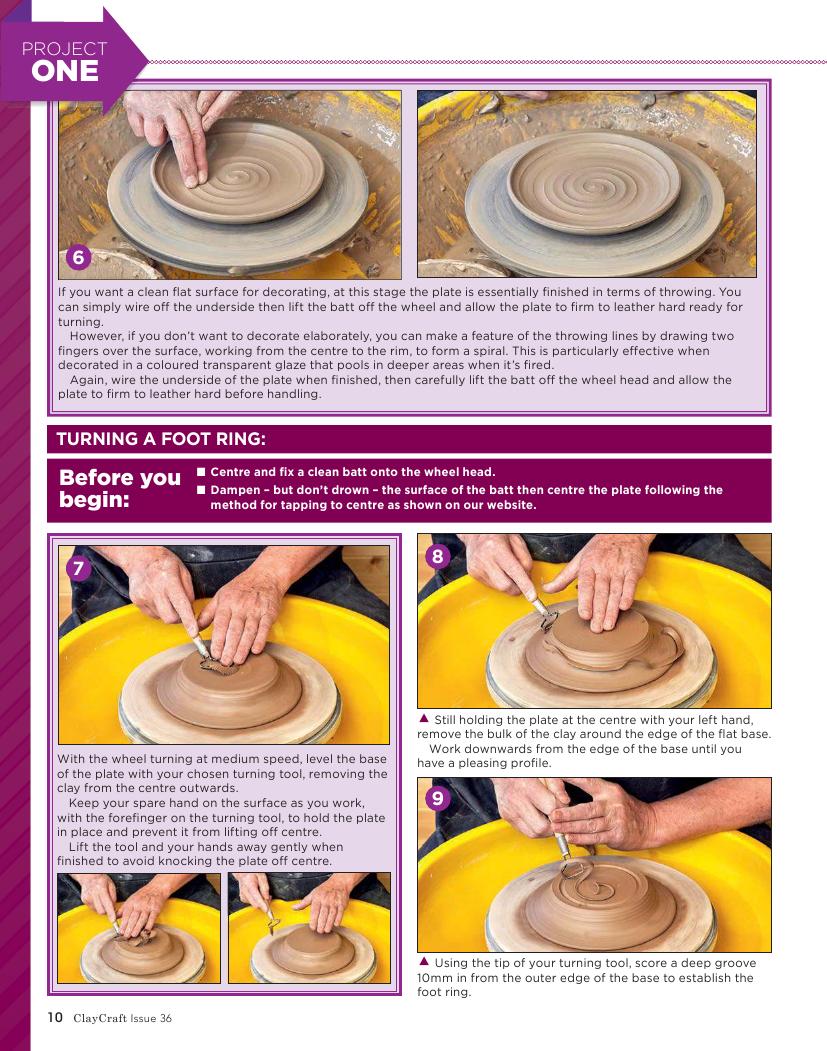 PROJECT
ONE

6

If you want a clean flat surface for decorating, at this stage the plate is essentially finished in terms of throwing. You can simply wire off the underside then lift the batt off the wheel and allow the plate to firm to leather hard ready for turning.

However, if you don't want to decorate elaborately, you can make a feature of the throwing lines by drawing two fingers over the surface, working from the centre to the rim, to form a spiral. This is particularly effective when decorated in a coloured transparent glaze that pools in deeper areas when it's fired.

Again, wire the underside of the plate when finished, then carefully lift the batt off the wheel head and allow the plate to firm to leather hard before handling.

TURNING A FOOT RING:

Before you begin:

■ Centre and fix a clean batt onto the wheel head.

■ Dampen – but don't drown – the surface of the batt then centre the plate following the method for tapping to centre as shown on our website.

7

With the wheel turning at medium speed, level the base of the plate with your chosen turning tool, removing the clay from the centre outwards.

Keep your spare hand on the surface as you work, with the forefinger on the turning tool, to hold the plate in place and prevent it from lifting off centre.

Lift the tool and your hands away gently when finished to avoid knocking the plate off centre.

8

▲ Still holding the plate at the centre with your left hand, remove the bulk of the clay around the edge of the flat base.

Work downwards from the edge of the base until you have a pleasing profile.

9

▲ Using the tip of your turning tool, score a deep groove 10mm in from the outer edge of the base to establish the foot ring.

10 ClayCraft Issue 36