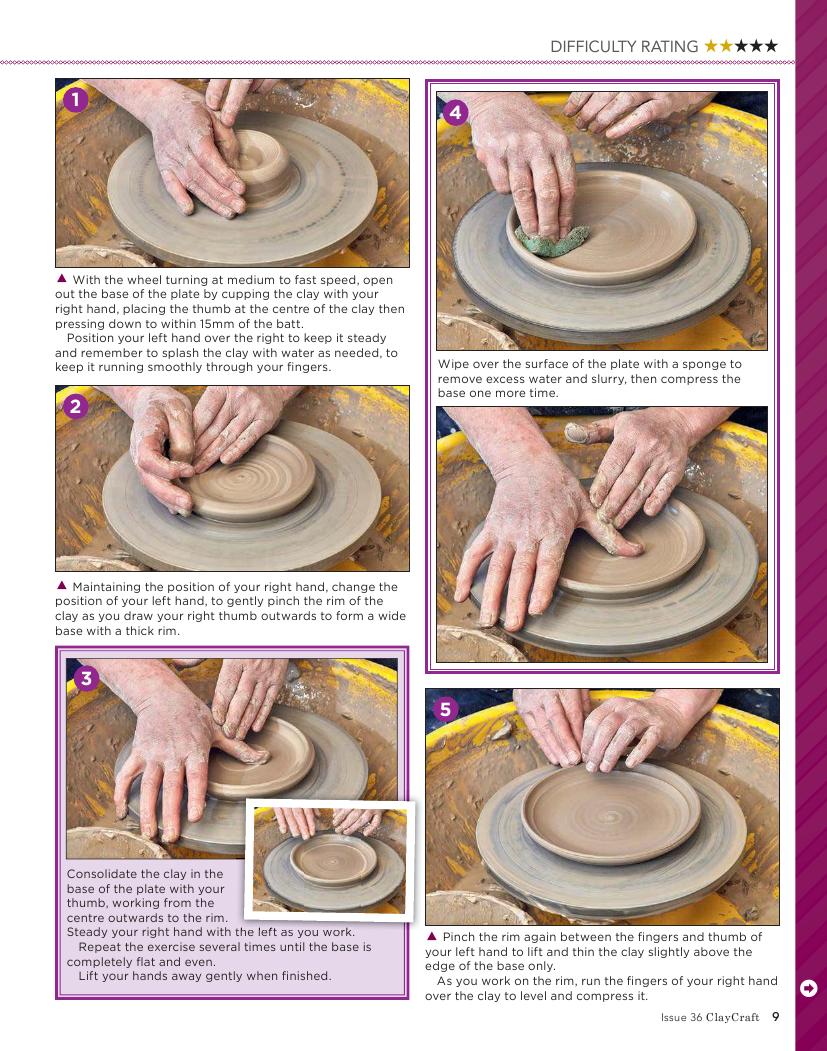 DIFFICULTY RATING ★★★★★

1

▲ With the wheel turning at medium to fast speed, open out the base of the plate by cupping the clay with your right hand, placing the thumb at the centre of the clay then pressing down to within 15mm of the batt.

Position your left hand over the right to keep it steady and remember to splash the clay with water as needed, to keep it running smoothly through your fingers.

2

▲ Maintaining the position of your right hand, change the position of your left hand, to gently pinch the rim of the clay as you draw your right thumb outwards to form a wide base with a thick rim.

3

Consolidate the clay in the base of the plate with your thumb, working from the centre outwards to the rim. Steady your right hand with the left as you work.

Repeat the exercise several times until the base is completely flat and even.

Lift your hands away gently when finished.

4

Wipe over the surface of the plate with a sponge to remove excess water and slurry, then compress the base one more time.

5

▲ Pinch the rim again between the fingers and thumb of your left hand to lift and thin the clay slightly above the edge of the base only.

As you work on the rim, run the fingers of your right hand over the clay to level and compress it.

Issue 36 ClayCraft 9