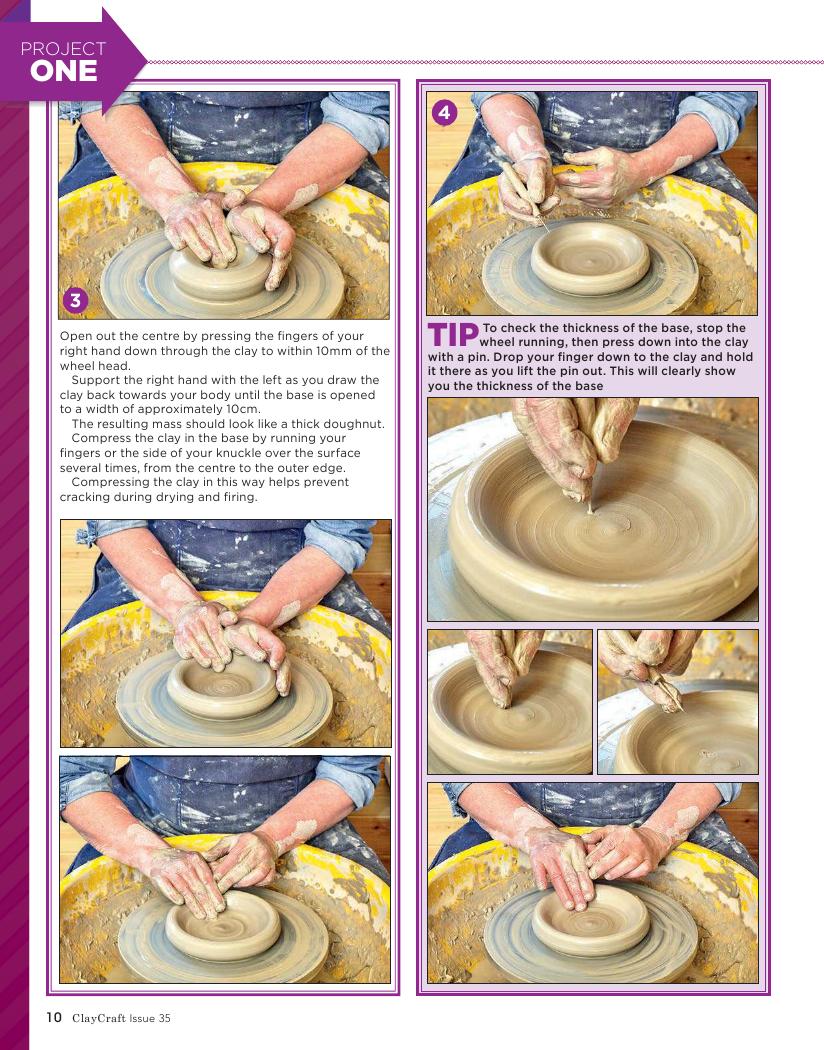 PROJECT ONE

3

Open out the centre by pressing the fingers of your right hand down through the clay to within 10mm of the wheel head.

Support the right hand with the left as you draw the clay back towards your body until the base is opened to a width of approximately 10cm.

The resulting mass should look like a thick doughnut.

Compress the clay in the base by running your fingers or the side of your knuckle over the surface several times, from the centre to the outer edge.

Compressing the clay in this way helps prevent cracking during drying and firing.

4

TIP To check the thickness of the base, stop the wheel running, then press down into the clay with a pin. Drop your finger down to the clay and hold it there as you lift the pin out. This will clearly show you the thickness of the base

10 ClayCraft Issue 35