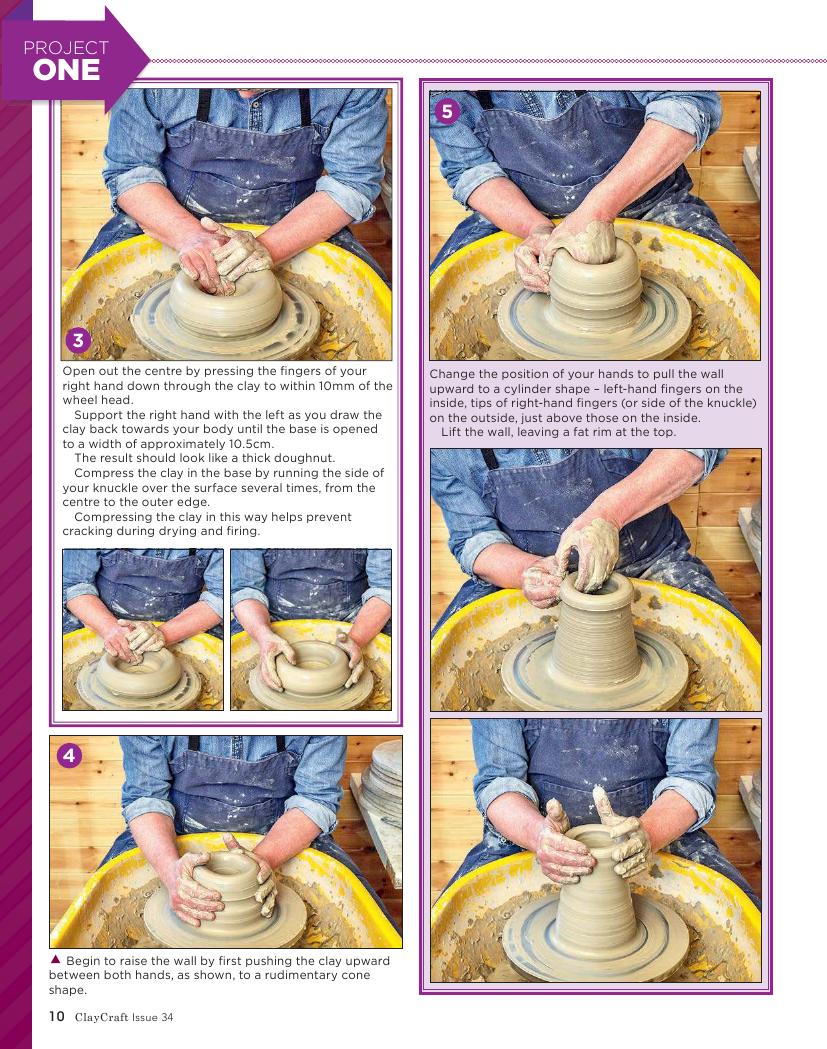 PROJECT
ONE

3

Open out the centre by pressing the fingers of your right hand down through the clay to within 10mm of the wheel head.

Support the right hand with the left as you draw the clay back towards your body until the base is opened to a width of approximately 10.5cm.

The result should look like a thick doughnut.

Compress the clay in the base by running the side of your knuckle over the surface several times, from the centre to the outer edge.

Compressing the clay in this way helps prevent cracking during drying and firing.

4

▲ Begin to raise the wall by first pushing the clay upward between both hands, as shown, to a rudimentary cone shape.

5

Change the position of your hands to pull the wall upward to a cylinder shape – left-hand fingers on the inside, tips of right-hand fingers (or side of the knuckle) on the outside, just above those on the inside.

Lift the wall, leaving a fat rim at the top.

10 ClayCraft Issue 34