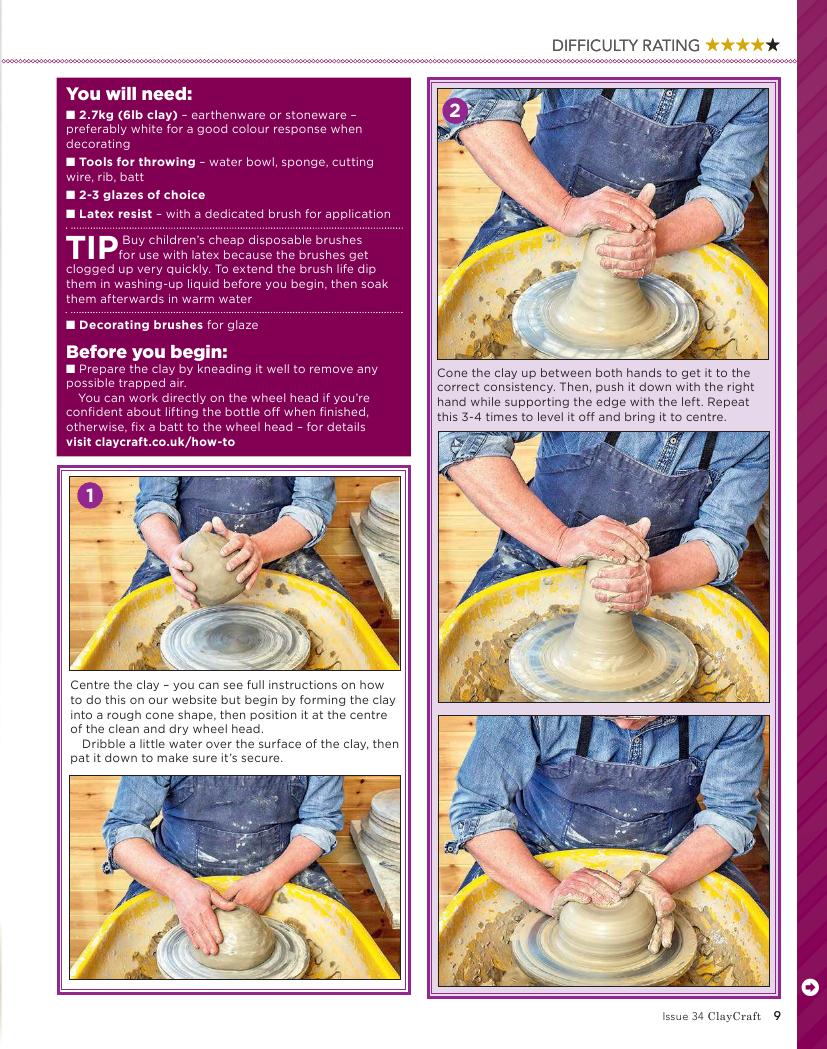 DIFFICULTY RATING ★★★★★

You will need:
■ 2.7kg (6lb clay) – earthenware or stoneware – preferably white for a good colour response when decorating
■ Tools for throwing – water bowl, sponge, cutting wire, rib, batt
■ 2-3 glazes of choice
■ Latex resist – with a dedicated brush for application

TIP Buy children's cheap disposable brushes for use with latex because the brushes get clogged up very quickly. To extend the brush life dip them in washing-up liquid before you begin, then soak them afterwards in warm water

■ Decorating brushes for glaze

Before you begin:
■ Prepare the clay by kneading it well to remove any possible trapped air.
You can work directly on the wheel head if you're confident about lifting the bottle off when finished, otherwise, fix a batt to the wheel head – for details visit claycraft.co.uk/how-to

1

Centre the clay – you can see full instructions on how to do this on our website but begin by forming the clay into a rough cone shape, then position it at the centre of the clean and dry wheel head.
Dribble a little water over the surface of the clay, then pat it down to make sure it's secure.

2

Cone the clay up between both hands to get it to the correct consistency. Then, push it down with the right hand while supporting the edge with the left. Repeat this 3-4 times to level it off and bring it to centre.

Issue 34 ClayCraft 9