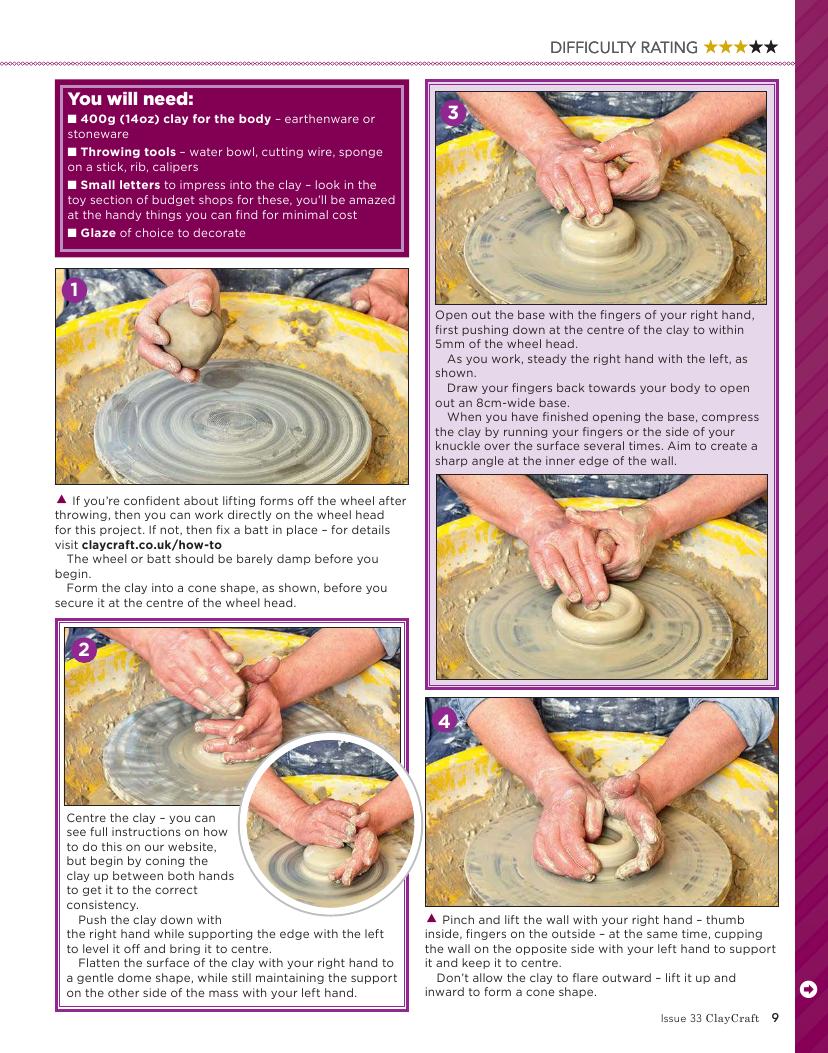 DIFFICULTY RATING ★★★★★

You will need:
■ 400g (14oz) clay for the body – earthenware or stoneware
■ Throwing tools – water bowl, cutting wire, sponge on a stick, rib, calipers
■ Small letters to impress into the clay – look in the toy section of budget shops for these, you'll be amazed at the handy things you can find for minimal cost
■ Glaze of choice to decorate

1

▲ If you're confident about lifting forms off the wheel after throwing, then you can work directly on the wheel head for this project. If not, then fix a batt in place – for details visit claycraft.co.uk/how-to
The wheel or batt should be barely damp before you begin.
Form the clay into a cone shape, as shown, before you secure it at the centre of the wheel head.

2

Centre the clay – you can see full instructions on how to do this on our website, but begin by coning the clay up between both hands to get it to the correct consistency.
Push the clay down with the right hand while supporting the edge with the left to level it off and bring it to centre.
Flatten the surface of the clay with your right hand to a gentle dome shape, while still maintaining the support on the other side of the mass with your left hand.

3

Open out the base with the fingers of your right hand, first pushing down at the centre of the clay to within 5mm of the wheel head.
As you work, steady the right hand with the left, as shown.
Draw your fingers back towards your body to open out an 8cm-wide base.
When you have finished opening the base, compress the clay by running your fingers or the side of your knuckle over the surface several times. Aim to create a sharp angle at the inner edge of the wall.

4

▲ Pinch and lift the wall with your right hand – thumb inside, fingers on the outside – at the same time, cupping the wall on the opposite side with your left hand to support it and keep it to centre.
Don't allow the clay to flare outward – lift it up and inward to form a cone shape.

Issue 33 ClayCraft 9