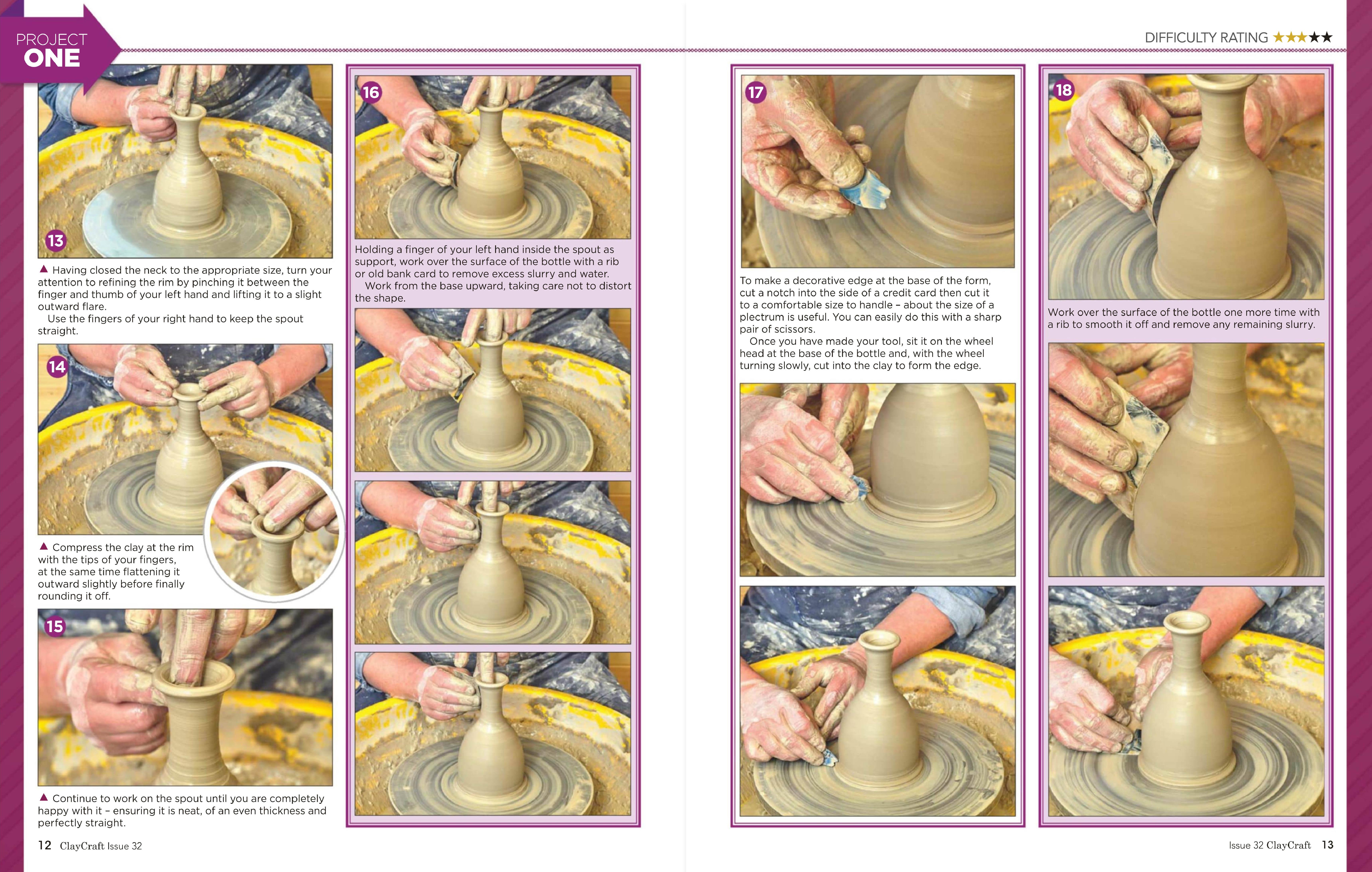 PROJECT ONE

DIFFICULTY RATING ★★★★★

13

▲ Having closed the neck to the appropriate size, turn your attention to refining the rim by pinching it between the finger and thumb of your left hand and lifting it to a slight outward flare.
Use the fingers of your right hand to keep the spout straight.

14

▲ Compress the clay at the rim with the tips of your fingers, at the same time flattening it outward slightly before finally rounding it off.

15

▲ Continue to work on the spout until you are completely happy with it – ensuring it is neat, of an even thickness and perfectly straight.

16

Holding a finger of your left hand inside the spout as support, work over the surface of the bottle with a rib or old bank card to remove excess slurry and water.
Work from the base upward, taking care not to distort the shape.

17

To make a decorative edge at the base of the form, cut a notch into the side of a credit card then cut it to a comfortable size to handle – about the size of a plectrum is useful. You can easily do this with a sharp pair of scissors.
Once you have made your tool, sit it on the wheel head at the base of the bottle and, with the wheel turning slowly, cut into the clay to form the edge.

18

Work over the surface of the bottle one more time with a rib to smooth it off and remove any remaining slurry.

12 ClayCraft Issue 32

Issue 32 ClayCraft 13