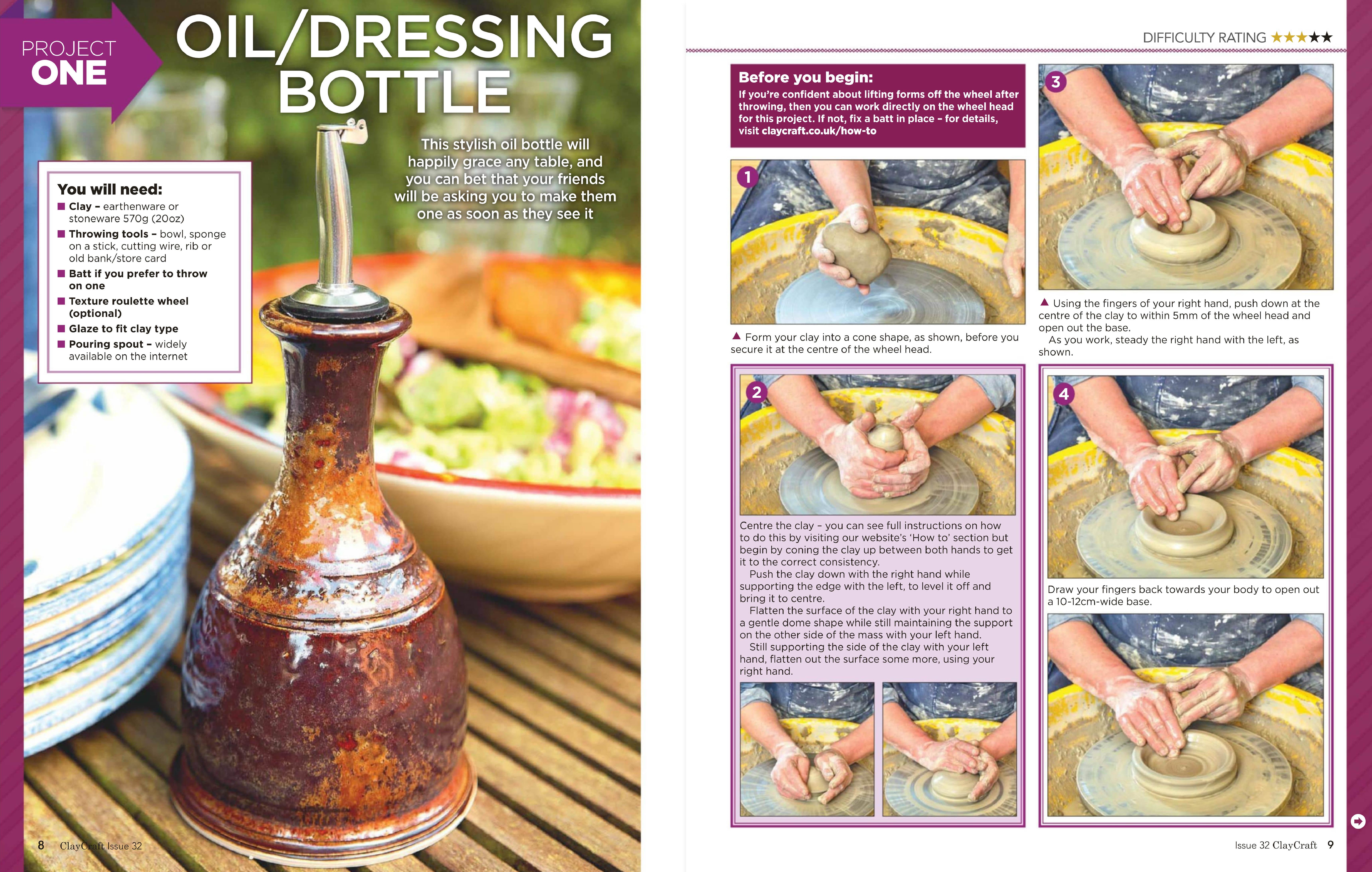 PROJECT ONE

OIL/DRESSING BOTTLE

This stylish oil bottle will happily grace any table, and you can bet that your friends will be asking you to make them one as soon as they see it

You will need:
■ Clay – earthenware or stoneware 570g (20oz)
■ Throwing tools – bowl, sponge on a stick, cutting wire, rib or old bank/store card
■ Batt if you prefer to throw on one
■ Texture roulette wheel (optional)
■ Glaze to fit clay type
■ Pouring spout – widely available on the internet

8 ClayCraft Issue 32

DIFFICULTY RATING ★★★★★

Before you begin:
If you're confident about lifting forms off the wheel after throwing, then you can work directly on the wheel head for this project. If not, fix a batt in place – for details, visit claycraft.co.uk/how-to

1

▲ Form your clay into a cone shape, as shown, before you secure it at the centre of the wheel head.

2

Centre the clay – you can see full instructions on how to do this by visiting our website's 'How to' section but begin by coning the clay up between both hands to get it to the correct consistency.
Push the clay down with the right hand while supporting the edge with the left, to level it off and bring it to centre.
Flatten the surface of the clay with your right hand to a gentle dome shape while still maintaining the support on the other side of the mass with your left hand.
Still supporting the side of the clay with your left hand, flatten out the surface some more, using your right hand.

3

▲ Using the fingers of your right hand, push down at the centre of the clay to within 5mm of the wheel head and open out the base.
As you work, steady the right hand with the left, as shown.

4

Draw your fingers back towards your body to open out a 10-12cm-wide base.

Issue 32 ClayCraft 9