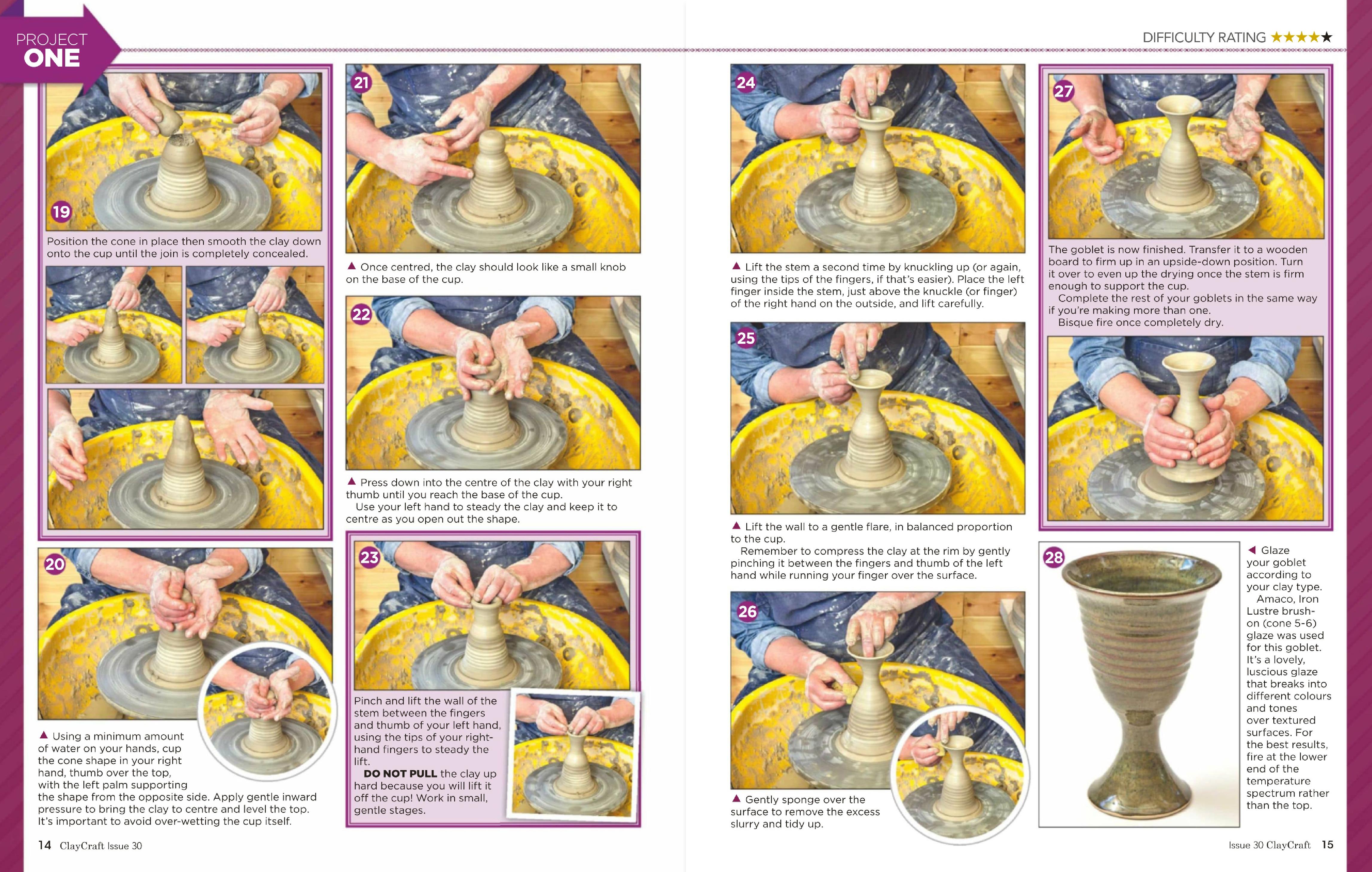 PROJECT ONE

DIFFICULTY RATING ★★★★★

19

Position the cone in place then smooth the clay down onto the cup until the join is completely concealed.

20

▲ Using a minimum amount of water on your hands, cup the cone shape in your right hand, thumb over the top, with the left palm supporting the shape from the opposite side. Apply gentle inward pressure to bring the clay to centre and level the top. It's important to avoid over-wetting the cup itself.

21

▲ Once centred, the clay should look like a small knob on the base of the cup.

22

▲ Press down into the centre of the clay with your right thumb until you reach the base of the cup.
Use your left hand to steady the clay and keep it to centre as you open out the shape.

23

Pinch and lift the wall of the stem between the fingers and thumb of your left hand, using the tips of your right-hand fingers to steady the lift.
DO NOT PULL the clay up hard because you will lift it off the cup! Work in small, gentle stages.

24

▲ Lift the stem a second time by knuckling up (or again, using the tips of the fingers, if that's easier). Place the left finger inside the stem, just above the knuckle (or finger) of the right hand on the outside, and lift carefully.

25

▲ Lift the wall to a gentle flare, in balanced proportion to the cup.
Remember to compress the clay at the rim by gently pinching it between the fingers and thumb of the left hand while running your finger over the surface.

26

▲ Gently sponge over the surface to remove the excess slurry and tidy up.

27

The goblet is now finished. Transfer it to a wooden board to firm up in an upside-down position. Turn it over to even up the drying once the stem is firm enough to support the cup.
Complete the rest of your goblets in the same way if you're making more than one.
Bisque fire once completely dry.

28

◀ Glaze your goblet according to your clay type.
Amaco, Iron Lustre brush-on (cone 5-6) glaze was used for this goblet. It's a lovely, luscious glaze that breaks into different colours and tones over textured surfaces. For the best results, fire at the lower end of the temperature spectrum rather than the top.

14 ClayCraft Issue 30

Issue 30 ClayCraft 15