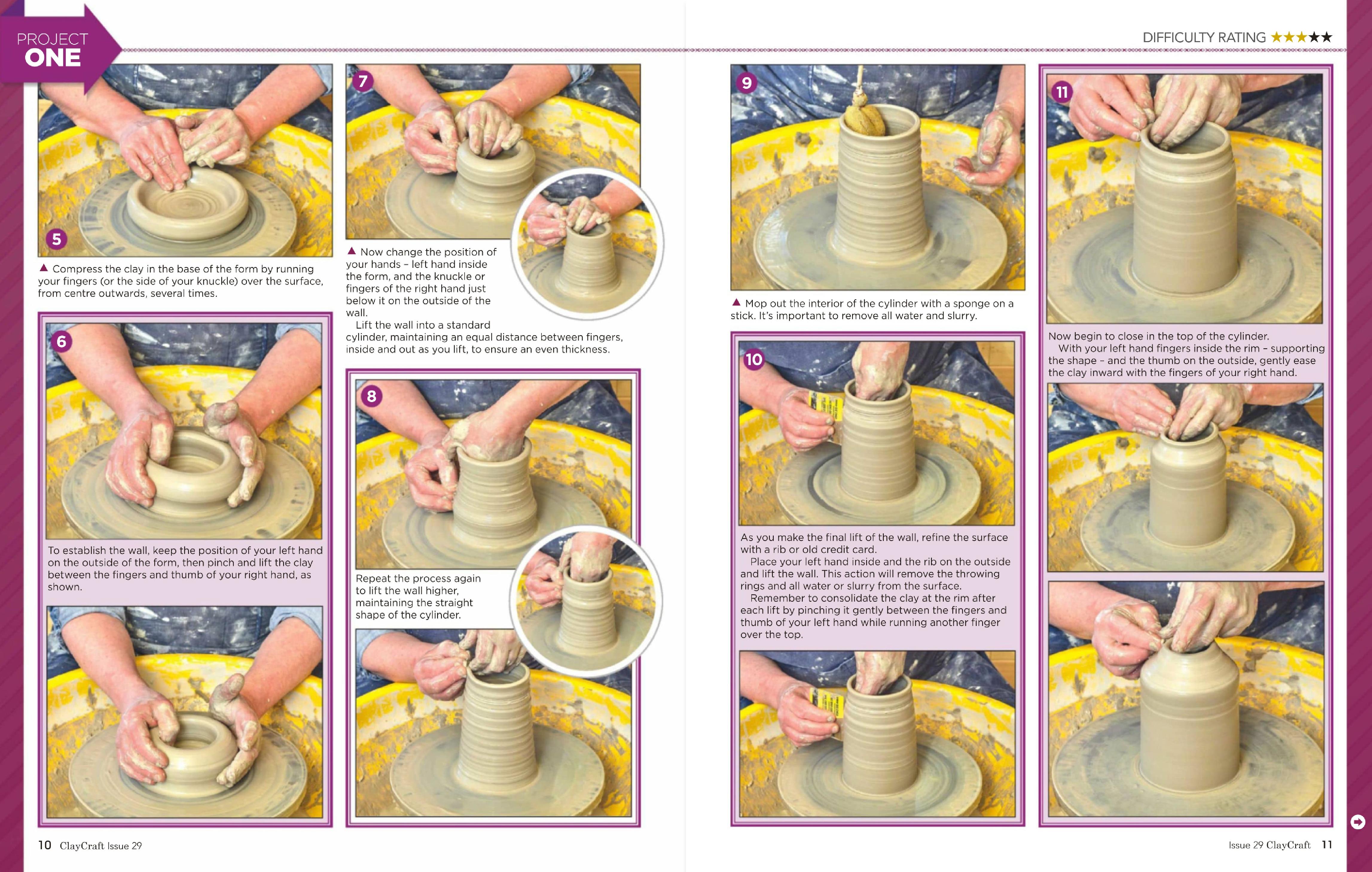 PROJECT ONE

DIFFICULTY RATING ★★★★★

5

▲ Compress the clay in the base of the form by running your fingers (or the side of your knuckle) over the surface, from centre outwards, several times.

6

To establish the wall, keep the position of your left hand on the outside of the form, then pinch and lift the clay between the fingers and thumb of your right hand, as shown.

7

▲ Now change the position of your hands – left hand inside the form, and the knuckle or fingers of the right hand just below it on the outside of the wall.

Lift the wall into a standard cylinder, maintaining an equal distance between fingers, inside and out as you lift, to ensure an even thickness.

8

Repeat the process again to lift the wall higher, maintaining the straight shape of the cylinder.

9

▲ Mop out the interior of the cylinder with a sponge on a stick. It's important to remove all water and slurry.

10

As you make the final lift of the wall, refine the surface with a rib or old credit card.

Place your left hand inside and the rib on the outside and lift the wall. This action will remove the throwing rings and all water or slurry from the surface.

Remember to consolidate the clay at the rim after each lift by pinching it gently between the fingers and thumb of your left hand while running another finger over the top.

11

Now begin to close in the top of the cylinder.

With your left hand fingers inside the rim – supporting the shape – and the thumb on the outside, gently ease the clay inward with the fingers of your right hand.

10 ClayCraft Issue 29

Issue 29 ClayCraft 11