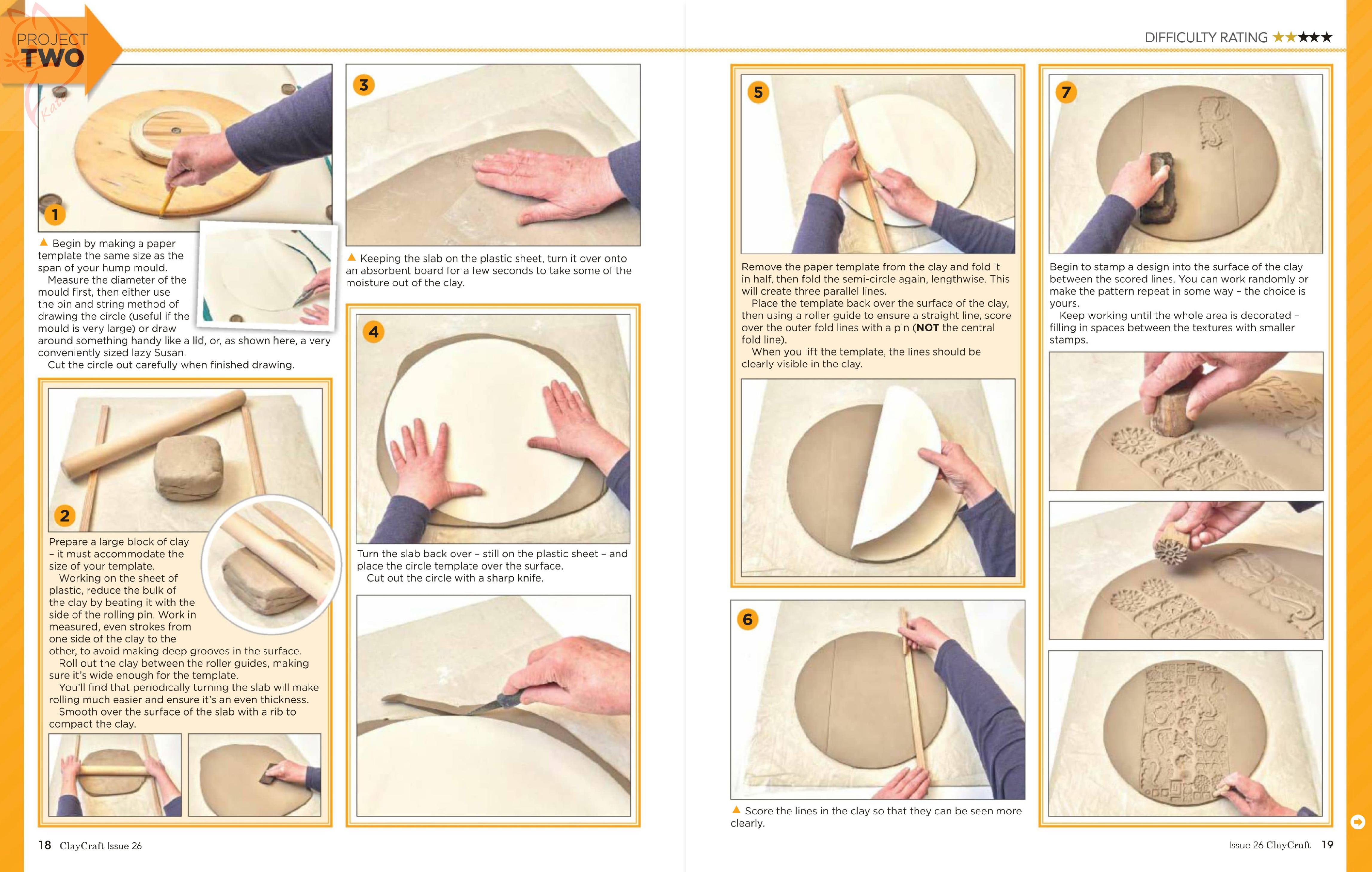 PROJECT TWO

DIFFICULTY RATING ★★★★★

1

▲ Begin by making a paper template the same size as the span of your hump mould.
Measure the diameter of the mould first, then either use the pin and string method of drawing the circle (useful if the mould is very large) or draw around something handy like a lid, or, as shown here, a very conveniently sized lazy Susan.
Cut the circle out carefully when finished drawing.

2

Prepare a large block of clay – it must accommodate the size of your template.
Working on the sheet of plastic, reduce the bulk of the clay by beating it with the side of the rolling pin. Work in measured, even strokes from one side of the clay to the other, to avoid making deep grooves in the surface.
Roll out the clay between the roller guides, making sure it's wide enough for the template.
You'll find that periodically turning the slab will make rolling much easier and ensure it's an even thickness.
Smooth over the surface of the slab with a rib to compact the clay.

3

▲ Keeping the slab on the plastic sheet, turn it over onto an absorbent board for a few seconds to take some of the moisture out of the clay.

4

Turn the slab back over – still on the plastic sheet – and place the circle template over the surface.
Cut out the circle with a sharp knife.

5

Remove the paper template from the clay and fold it in half, then fold the semi-circle again, lengthwise. This will create three parallel lines.
Place the template back over the surface of the clay, then using a roller guide to ensure a straight line, score over the outer fold lines with a pin (NOT the central fold line).
When you lift the template, the lines should be clearly visible in the clay.

6

▲ Score the lines in the clay so that they can be seen more clearly.

7

Begin to stamp a design into the surface of the clay between the scored lines. You can work randomly or make the pattern repeat in some way – the choice is yours.
Keep working until the whole area is decorated – filling in spaces between the textures with smaller stamps.

18 ClayCraft Issue 26

Issue 26 ClayCraft 19