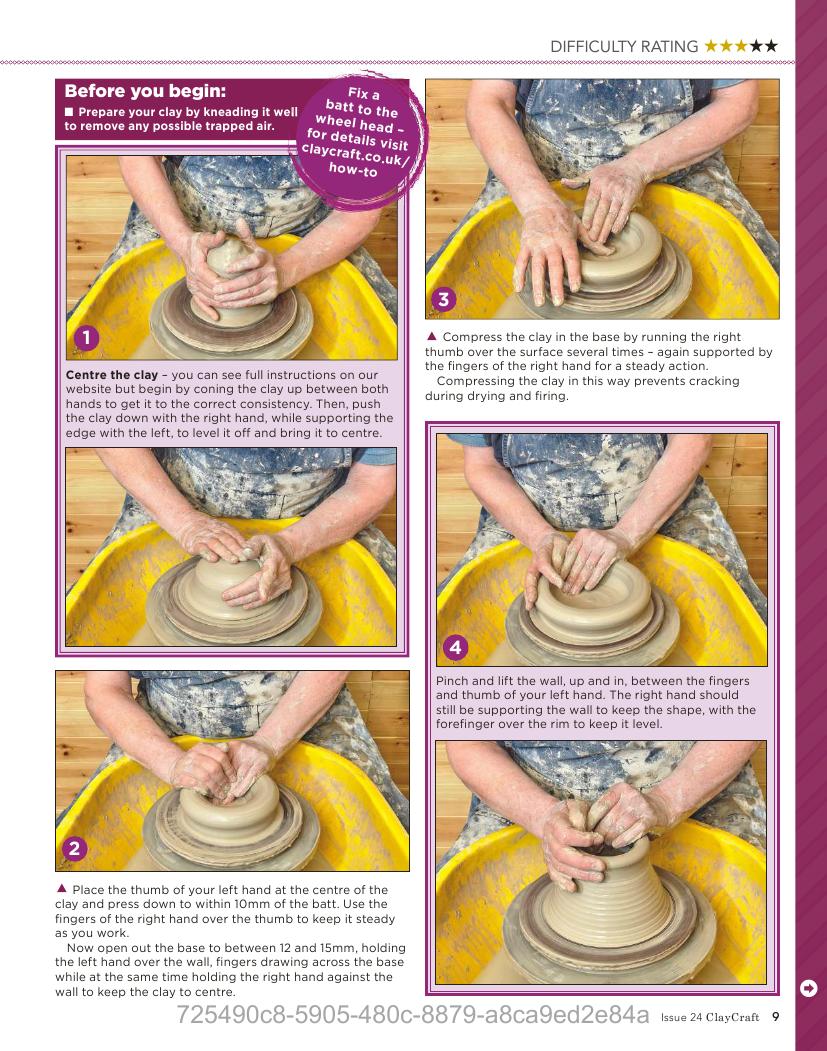 DIFFICULTY RATING ★★★★★

Before you begin:
■ Prepare your clay by kneading it well to remove any possible trapped air.

Fix a batt to the wheel head – for details visit claycraft.co.uk/how-to

1

Centre the clay – you can see full instructions on our website but begin by coning the clay up between both hands to get it to the correct consistency. Then, push the clay down with the right hand, while supporting the edge with the left, to level it off and bring it to centre.

2

▲ Place the thumb of your left hand at the centre of the clay and press down to within 10mm of the batt. Use the fingers of the right hand over the thumb to keep it steady as you work.

Now open out the base to between 12 and 15mm, holding the left hand over the wall, fingers drawing across the base while at the same time holding the right hand against the wall to keep the clay to centre.

3

▲ Compress the clay in the base by running the right thumb over the surface several times – again supported by the fingers of the right hand for a steady action.

Compressing the clay in this way prevents cracking during drying and firing.

4

Pinch and lift the wall, up and in, between the fingers and thumb of your left hand. The right hand should still be supporting the wall to keep the shape, with the forefinger over the rim to keep it level.

725490c8-5905-480c-8879-a8ca9ed2e84a Issue 24 ClayCraft 9