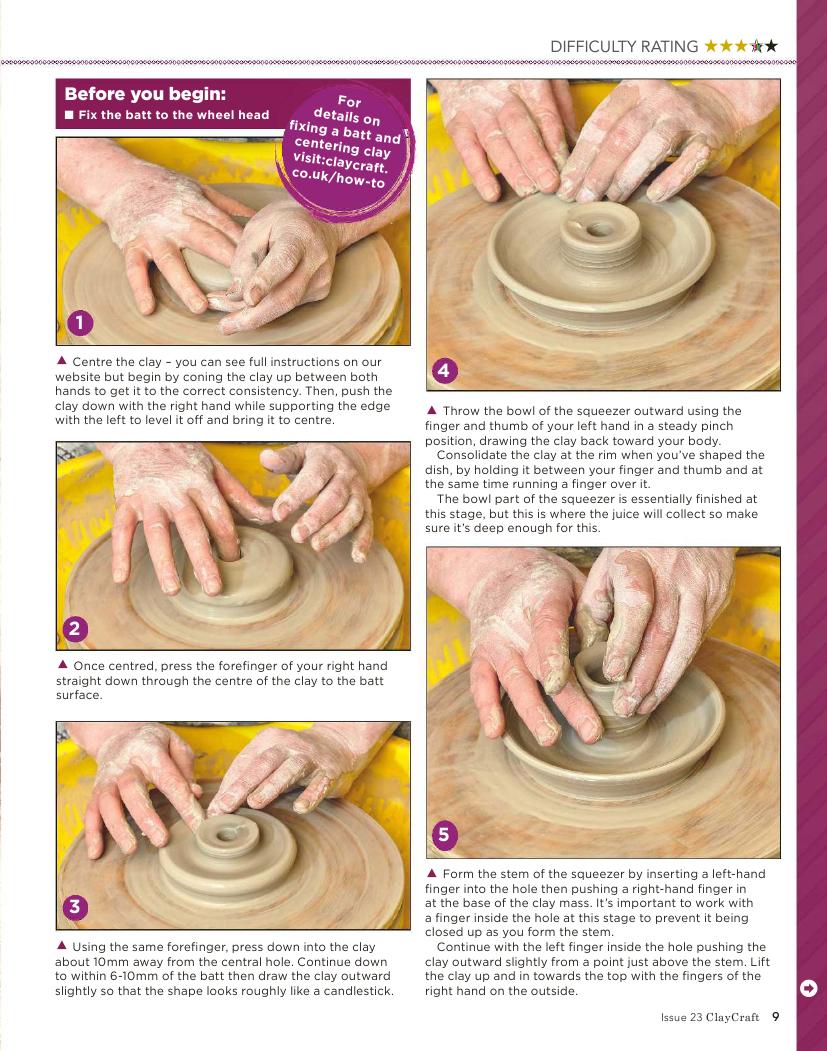 DIFFICULTY RATING ★★★★★

Before you begin:
■ Fix the batt to the wheel head

For details on fixing a batt and centering clay visit:claycraft.co.uk/how-to

1

▲ Centre the clay – you can see full instructions on our website but begin by coning the clay up between both hands to get it to the correct consistency. Then, push the clay down with the right hand while supporting the edge with the left to level it off and bring it to centre.

2

▲ Once centred, press the forefinger of your right hand straight down through the centre of the clay to the batt surface.

3

▲ Using the same forefinger, press down into the clay about 10mm away from the central hole. Continue down to within 6-10mm of the batt then draw the clay outward slightly so that the shape looks roughly like a candlestick.

4

▲ Throw the bowl of the squeezer outward using the finger and thumb of your left hand in a steady pinch position, drawing the clay back toward your body.

Consolidate the clay at the rim when you've shaped the dish, by holding it between your finger and thumb and at the same time running a finger over it.

The bowl part of the squeezer is essentially finished at this stage, but this is where the juice will collect so make sure it's deep enough for this.

5

▲ Form the stem of the squeezer by inserting a left-hand finger into the hole then pushing a right-hand finger in at the base of the clay mass. It's important to work with a finger inside the hole at this stage to prevent it being closed up as you form the stem.

Continue with the left finger inside the hole pushing the clay outward slightly from a point just above the stem. Lift the clay up and in towards the top with the fingers of the right hand on the outside.

Issue 23 ClayCraft 9