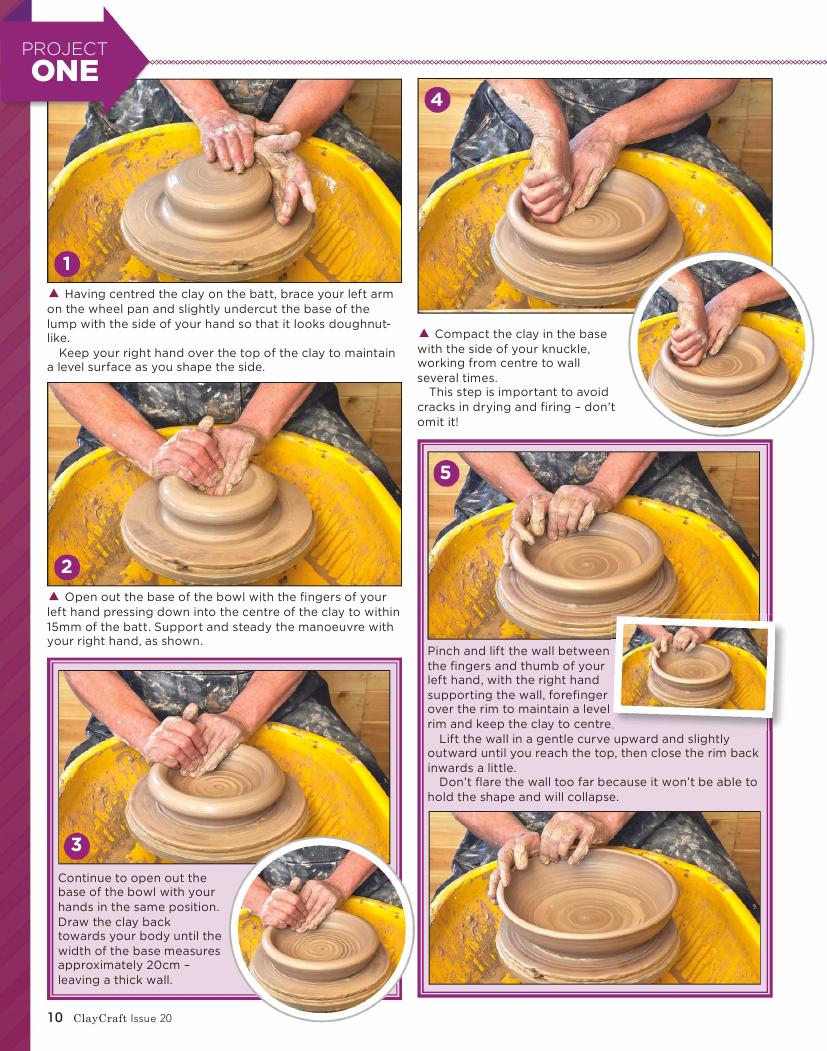 PROJECT
ONE

1

▲ Having centred the clay on the batt, brace your left arm on the wheel pan and slightly undercut the base of the lump with the side of your hand so that it looks doughnut-like.

Keep your right hand over the top of the clay to maintain a level surface as you shape the side.

2

▲ Open out the base of the bowl with the fingers of your left hand pressing down into the centre of the clay to within 15mm of the batt. Support and steady the manoeuvre with your right hand, as shown.

3

Continue to open out the base of the bowl with your hands in the same position. Draw the clay back towards your body until the width of the base measures approximately 20cm – leaving a thick wall.

4

▲ Compact the clay in the base with the side of your knuckle, working from centre to wall several times.

This step is important to avoid cracks in drying and firing – don't omit it!

5

Pinch and lift the wall between the fingers and thumb of your left hand, with the right hand supporting the wall, forefinger over the rim to maintain a level rim and keep the clay to centre.

Lift the wall in a gentle curve upward and slightly outward until you reach the top, then close the rim back inwards a little.

Don't flare the wall too far because it won't be able to hold the shape and will collapse.

10 ClayCraft Issue 20