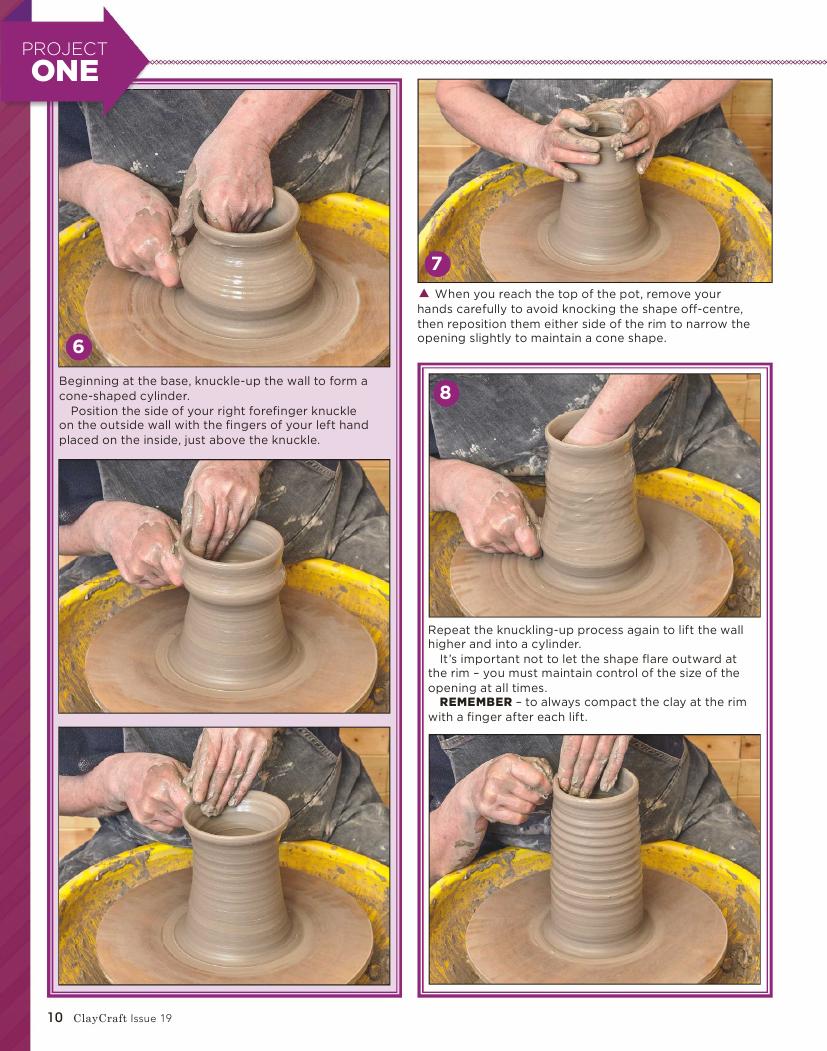 PROJECT
ONE

6

Beginning at the base, knuckle-up the wall to form a cone-shaped cylinder.
Position the side of your right forefinger knuckle on the outside wall with the fingers of your left hand placed on the inside, just above the knuckle.

7

▲ When you reach the top of the pot, remove your hands carefully to avoid knocking the shape off-centre, then reposition them either side of the rim to narrow the opening slightly to maintain a cone shape.

8

Repeat the knuckling-up process again to lift the wall higher and into a cylinder.
It's important not to let the shape flare outward at the rim – you must maintain control of the size of the opening at all times.
REMEMBER – to always compact the clay at the rim with a finger after each lift.

10 ClayCraft Issue 19