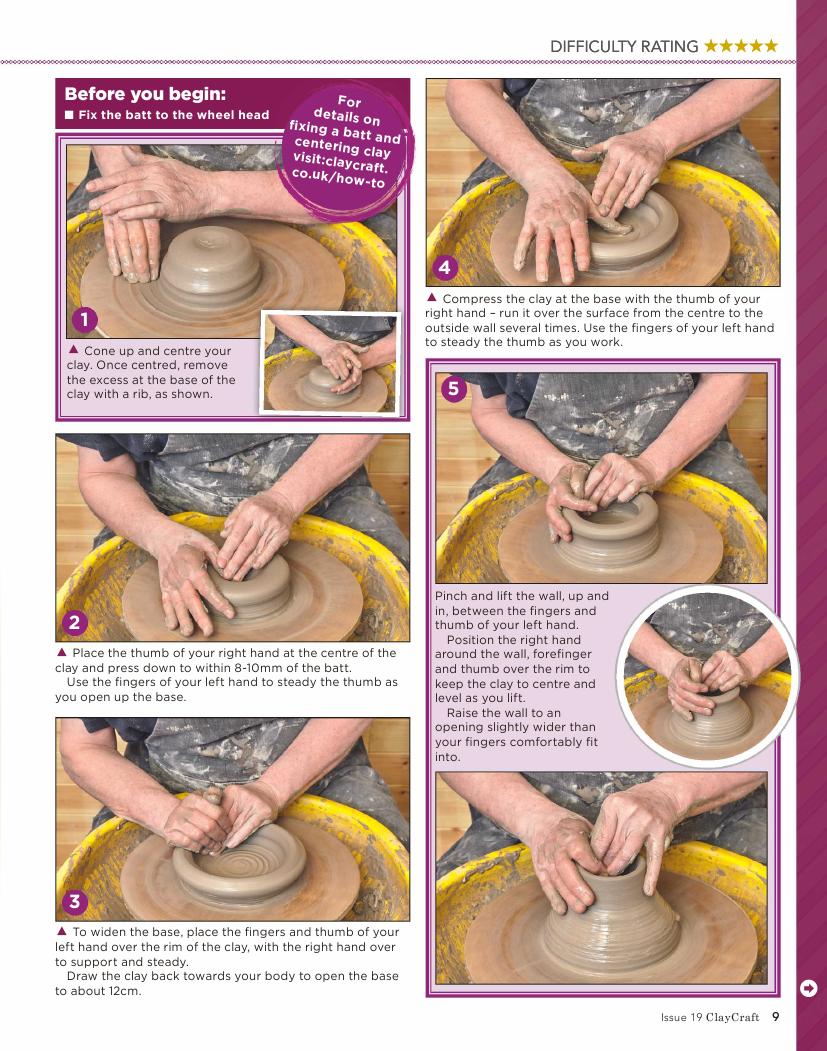 DIFFICULTY RATING ★★★★★

Before you begin:
■ Fix the batt to the wheel head

For details on fixing a batt and centering clay visit:claycraft.co.uk/how-to

1

▲ Cone up and centre your clay. Once centred, remove the excess at the base of the clay with a rib, as shown.

2

▲ Place the thumb of your right hand at the centre of the clay and press down to within 8-10mm of the batt.
Use the fingers of your left hand to steady the thumb as you open up the base.

3

▲ To widen the base, place the fingers and thumb of your left hand over the rim of the clay, with the right hand over to support and steady.
Draw the clay back towards your body to open the base to about 12cm.

4

▲ Compress the clay at the base with the thumb of your right hand – run it over the surface from the centre to the outside wall several times. Use the fingers of your left hand to steady the thumb as you work.

5

Pinch and lift the wall, up and in, between the fingers and thumb of your left hand.
Position the right hand around the wall, forefinger and thumb over the rim to keep the clay to centre and level as you lift.
Raise the wall to an opening slightly wider than your fingers comfortably fit into.

Issue 19 ClayCraft 9