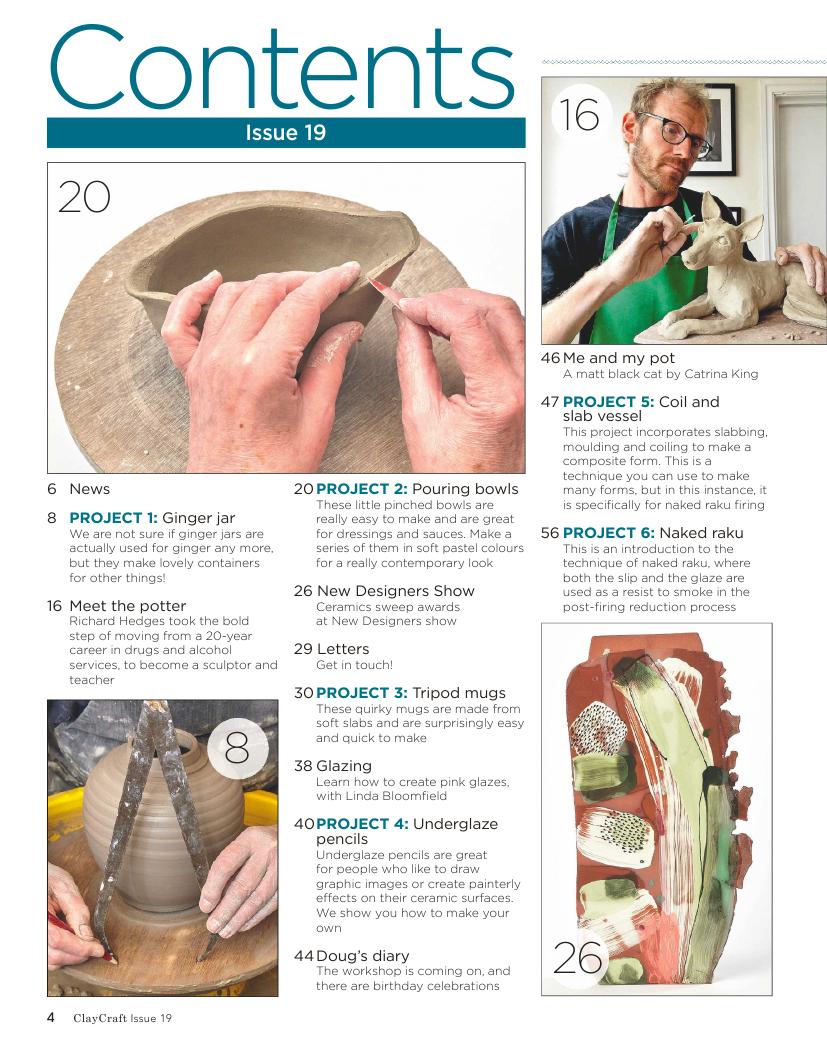 Contents

Issue 19

20

6 News

8 PROJECT 1: Ginger jar
We are not sure if ginger jars are actually used for ginger any more, but they make lovely containers for other things!

16 Meet the potter
Richard Hedges took the bold step of moving from a 20-year career in drugs and alcohol services, to become a sculptor and teacher

8

20 PROJECT 2: Pouring bowls
These little pinched bowls are really easy to make and are great for dressings and sauces. Make a series of them in soft pastel colours for a really contemporary look

26 New Designers Show
Ceramics sweep awards at New Designers show

29 Letters
Get in touch!

30 PROJECT 3: Tripod mugs
These quirky mugs are made from soft slabs and are surprisingly easy and quick to make

38 Glazing
Learn how to create pink glazes, with Linda Bloomfield

40 PROJECT 4: Underglaze pencils
Underglaze pencils are great for people who like to draw graphic images or create painterly effects on their ceramic surfaces. We show you how to make your own

44 Doug's diary
The workshop is coming on, and there are birthday celebrations

16

46 Me and my pot
A matt black cat by Catrina King

47 PROJECT 5: Coil and slab vessel
This project incorporates slabbing, moulding and coiling to make a composite form. This is a technique you can use to make many forms, but in this instance, it is specifically for naked raku firing

56 PROJECT 6: Naked raku
This is an introduction to the technique of naked raku, where both the slip and the glaze are used as a resist to smoke in the post-firing reduction process

26

4 ClayCraft Issue 19