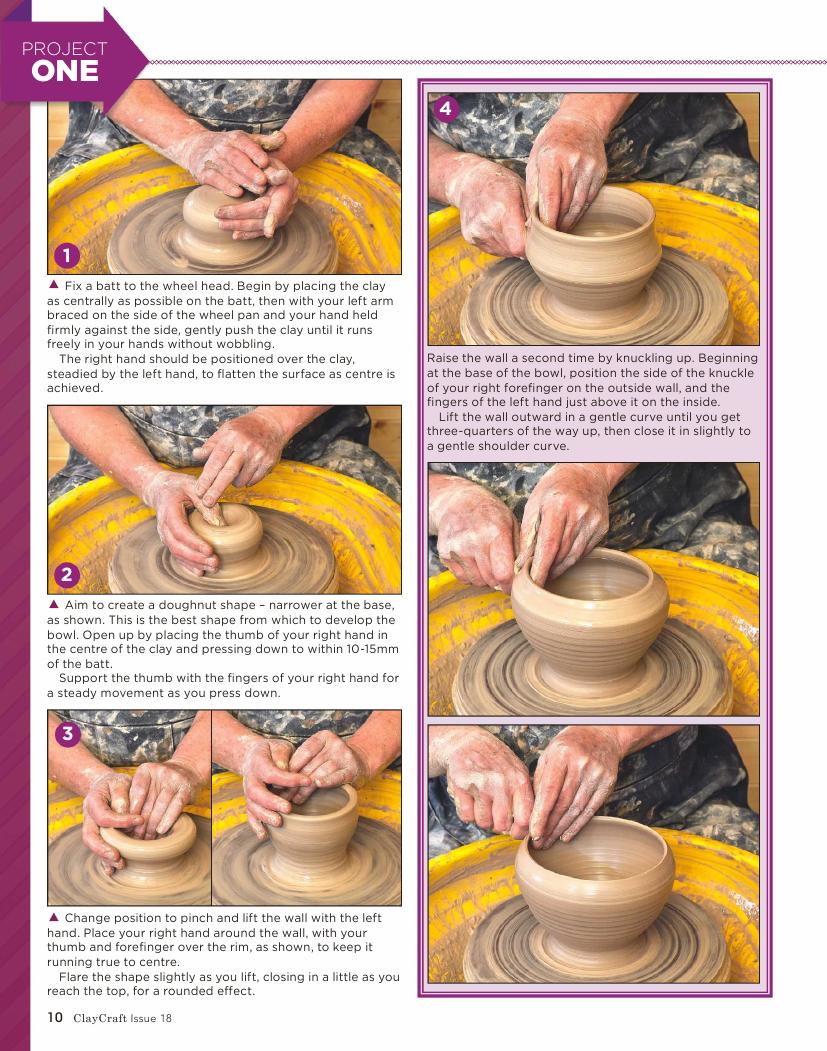 PROJECT
ONE

1

▲ Fix a batt to the wheel head. Begin by placing the clay as centrally as possible on the batt, then with your left arm braced on the side of the wheel pan and your hand held firmly against the side, gently push the clay until it runs freely in your hands without wobbling.

The right hand should be positioned over the clay, steadied by the left hand, to flatten the surface as centre is achieved.

2

▲ Aim to create a doughnut shape – narrower at the base, as shown. This is the best shape from which to develop the bowl. Open up by placing the thumb of your right hand in the centre of the clay and pressing down to within 10-15mm of the batt.

Support the thumb with the fingers of your right hand for a steady movement as you press down.

3

▲ Change position to pinch and lift the wall with the left hand. Place your right hand around the wall, with your thumb and forefinger over the rim, as shown, to keep it running true to centre.

Flare the shape slightly as you lift, closing in a little as you reach the top, for a rounded effect.

4

Raise the wall a second time by knuckling up. Beginning at the base of the bowl, position the side of the knuckle of your right forefinger on the outside wall, and the fingers of the left hand just above it on the inside.

Lift the wall outward in a gentle curve until you get three-quarters of the way up, then close it in slightly to a gentle shoulder curve.

10 ClayCraft Issue 18