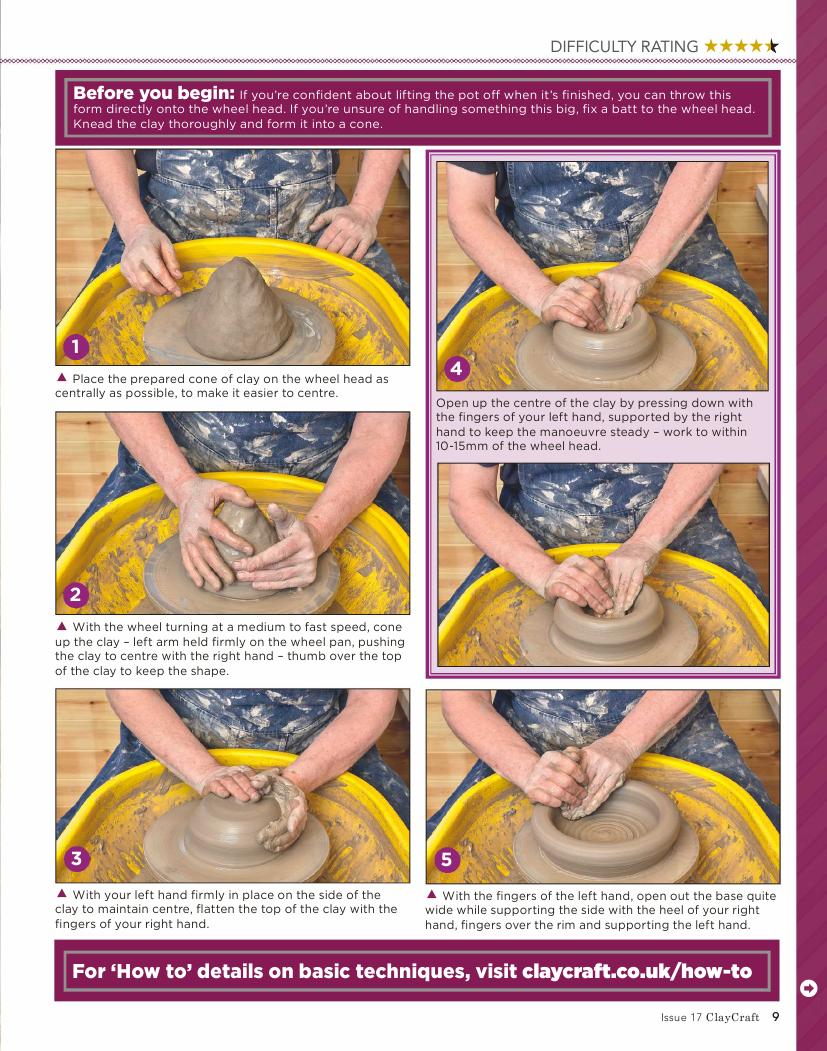 DIFFICULTY RATING ★★★★★

**Before you begin:** If you're confident about lifting the pot off when it's finished, you can throw this form directly onto the wheel head. If you're unsure of handling something this big, fix a batt to the wheel head. Knead the clay thoroughly and form it into a cone.

1

▲ Place the prepared cone of clay on the wheel head as centrally as possible, to make it easier to centre.

2

▲ With the wheel turning at a medium to fast speed, cone up the clay – left arm held firmly on the wheel pan, pushing the clay to centre with the right hand – thumb over the top of the clay to keep the shape.

3

▲ With your left hand firmly in place on the side of the clay to maintain centre, flatten the top of the clay with the fingers of your right hand.

4

Open up the centre of the clay by pressing down with the fingers of your left hand, supported by the right hand to keep the manoeuvre steady – work to within 10-15mm of the wheel head.

5

▲ With the fingers of the left hand, open out the base quite wide while supporting the side with the heel of your right hand, fingers over the rim and supporting the left hand.

For 'How to' details on basic techniques, visit claycraft.co.uk/how-to

Issue 17 ClayCraft 9