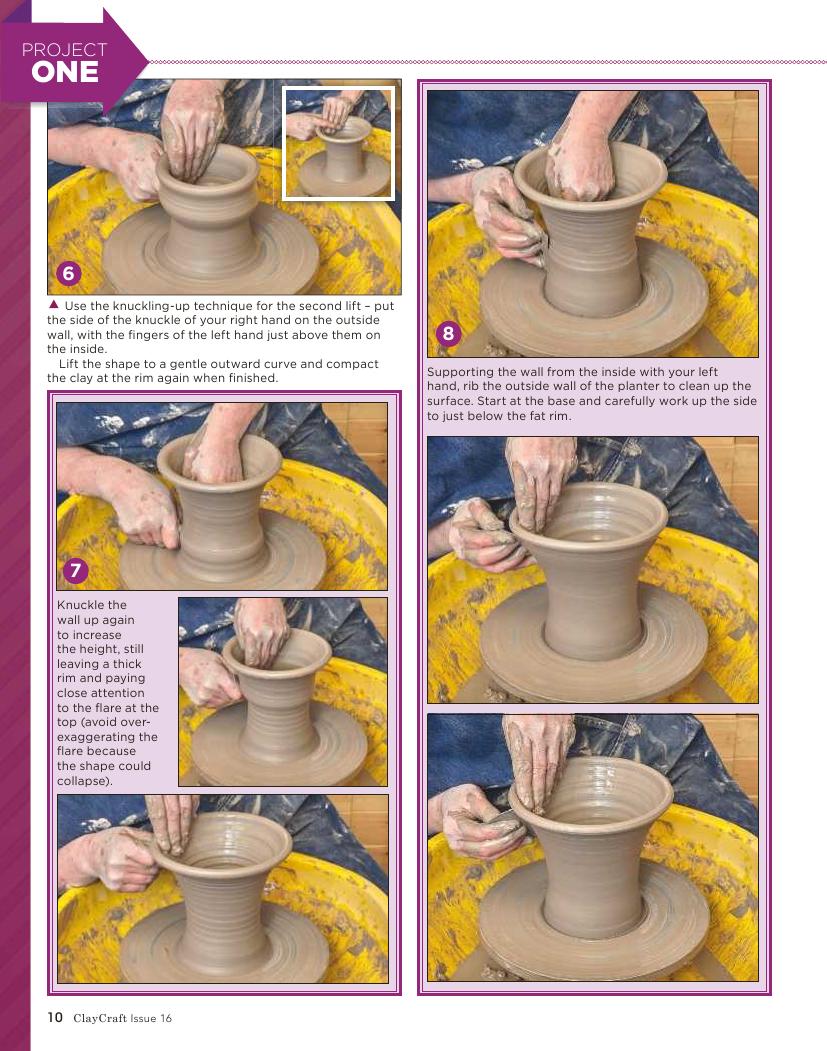 PROJECT
ONE

6

▲ Use the knuckling-up technique for the second lift – put the side of the knuckle of your right hand on the outside wall, with the fingers of the left hand just above them on the inside.

Lift the shape to a gentle outward curve and compact the clay at the rim again when finished.

7

Knuckle the wall up again to increase the height, still leaving a thick rim and paying close attention to the flare at the top (avoid over-exaggerating the flare because the shape could collapse).

8

Supporting the wall from the inside with your left hand, rib the outside wall of the planter to clean up the surface. Start at the base and carefully work up the side to just below the fat rim.

10 ClayCraft Issue 16