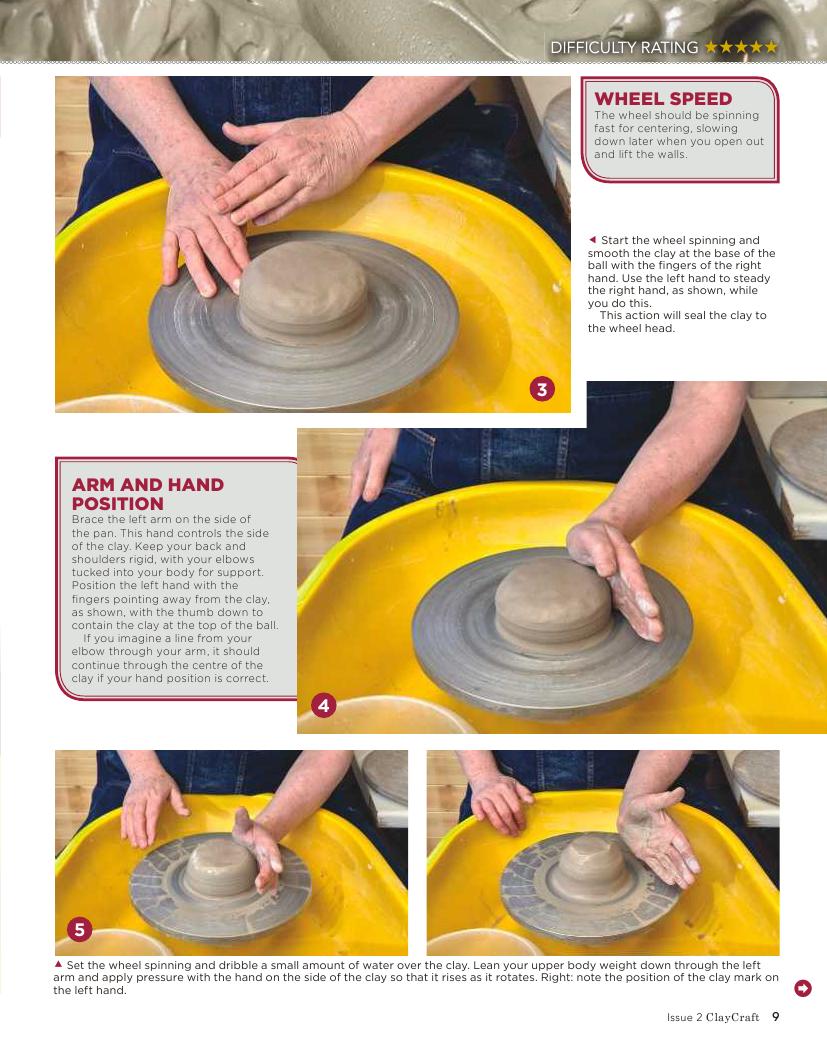 DIFFICULTY RATING ★★★★★

WHEEL SPEED
The wheel should be spinning fast for centering, slowing down later when you open out and lift the walls.

◀ Start the wheel spinning and smooth the clay at the base of the ball with the fingers of the right hand. Use the left hand to steady the right hand, as shown, while you do this.
This action will seal the clay to the wheel head.

3

ARM AND HAND POSITION
Brace the left arm on the side of the pan. This hand controls the side of the clay. Keep your back and shoulders rigid, with your elbows tucked into your body for support. Position the left hand with the fingers pointing away from the clay, as shown, with the thumb down to contain the clay at the top of the ball.
If you imagine a line from your elbow through your arm, it should continue through the centre of the clay if your hand position is correct.

4

5

▲ Set the wheel spinning and dribble a small amount of water over the clay. Lean your upper body weight down through the left arm and apply pressure with the hand on the side of the clay so that it rises as it rotates. Right: note the position of the clay mark on the left hand.

Issue 2 ClayCraft 9