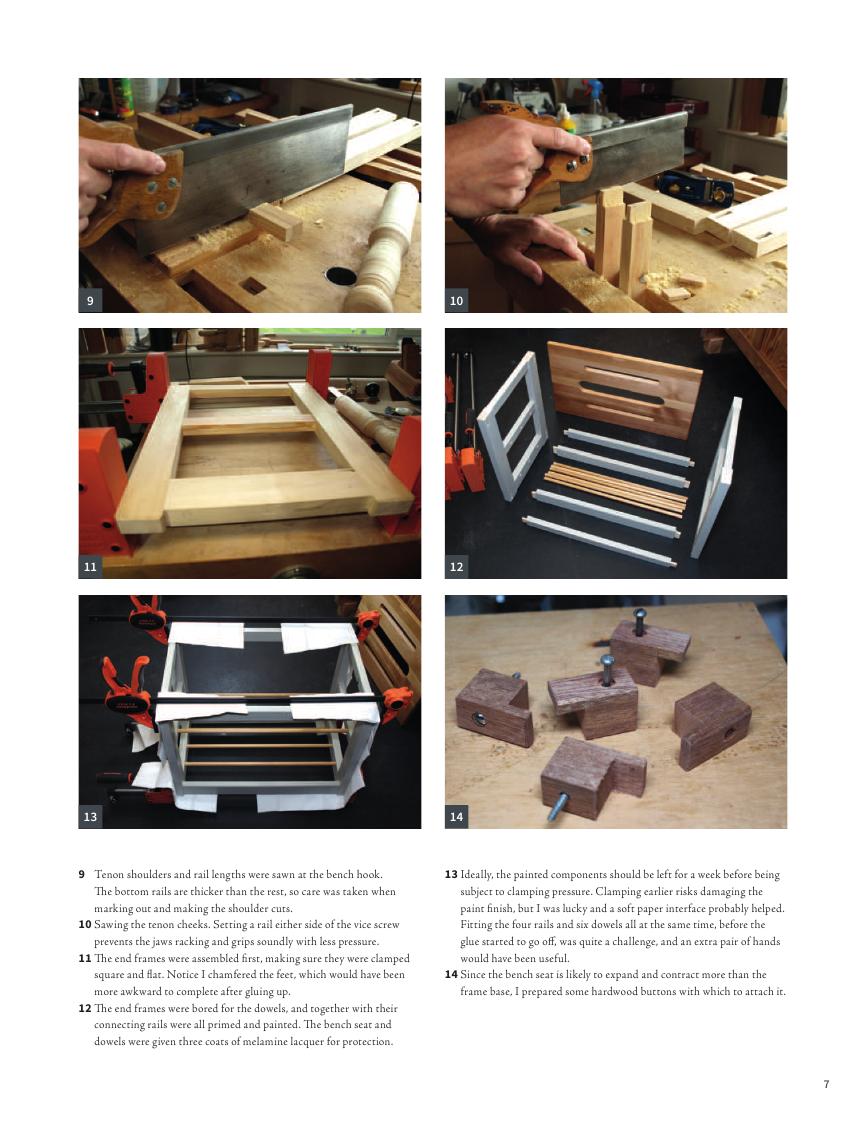 9

10

11

12

13

14

**9** Tenon shoulders and rail lengths were sawn at the bench hook. The bottom rails are thicker than the rest, so care was taken when marking out and making the shoulder cuts.

**10** Sawing the tenon cheeks. Setting a rail either side of the vice screw prevents the jaws racking and grips soundly with less pressure.

**11** The end frames were assembled first, making sure they were clamped square and flat. Notice I chamfered the feet, which would have been more awkward to complete after gluing up.

**12** The end frames were bored for the dowels, and together with their connecting rails were all primed and painted. The bench seat and dowels were given three coats of melamine lacquer for protection.

**13** Ideally, the painted components should be left for a week before being subject to clamping pressure. Clamping earlier risks damaging the paint finish, but I was lucky and a soft paper interface probably helped. Fitting the four rails and six dowels all at the same time, before the glue started to go off, was quite a challenge, and an extra pair of hands would have been useful.

**14** Since the bench seat is likely to expand and contract more than the frame base, I prepared some hardwood buttons with which to attach it.

7