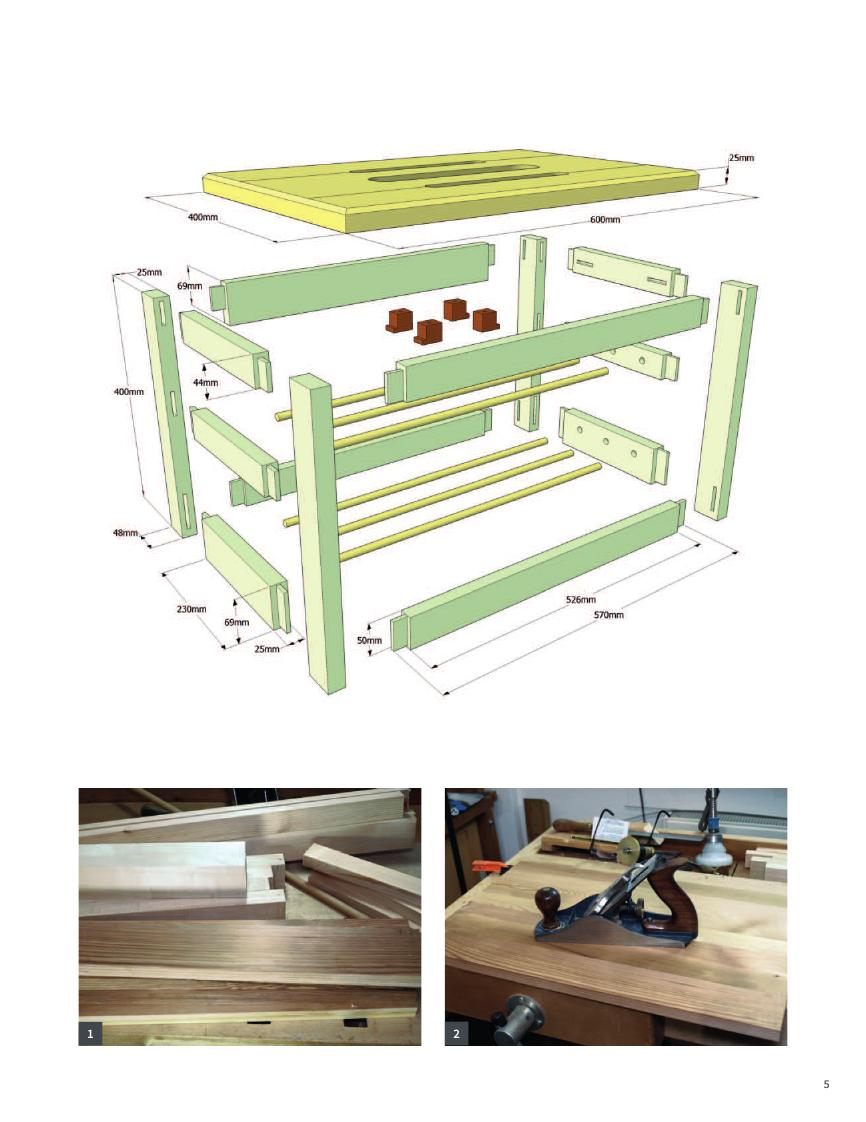 25mm
400mm
600mm
25mm
69mm
44mm
400mm
48mm
230mm
69mm
25mm
50mm
526mm
570mm

1

2

5