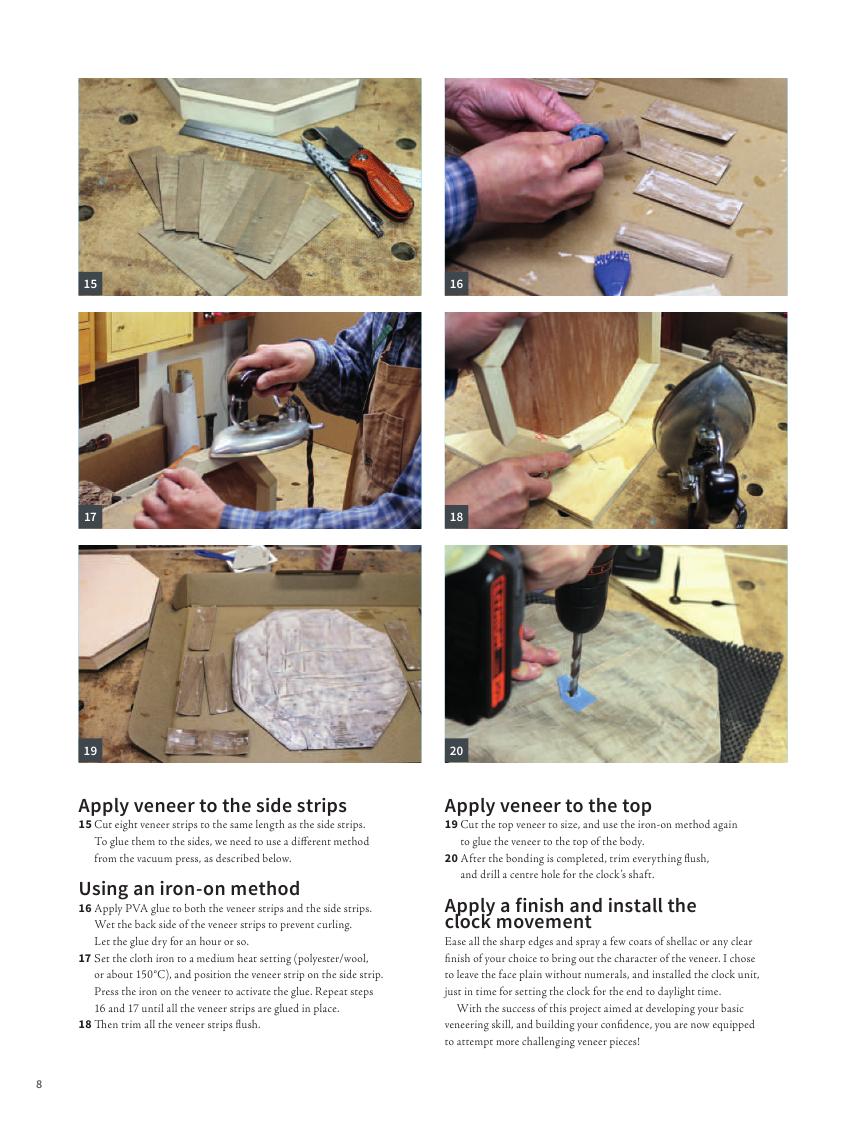 15

16

17

18

19

20

Apply veneer to the side strips

15 Cut eight veneer strips to the same length as the side strips. To glue them to the sides, we need to use a different method from the vacuum press, as described below.

Using an iron-on method

16 Apply PVA glue to both the veneer strips and the side strips. Wet the back side of the veneer strips to prevent curling. Let the glue dry for an hour or so.

17 Set the cloth iron to a medium heat setting (polyester/wool, or about 150°C), and position the veneer strip on the side strip. Press the iron on the veneer to activate the glue. Repeat steps 16 and 17 until all the veneer strips are glued in place.

18 Then trim all the veneer strips flush.

Apply veneer to the top

19 Cut the top veneer to size, and use the iron-on method again to glue the veneer to the top of the body.

20 After the bonding is completed, trim everything flush, and drill a centre hole for the clock's shaft.

Apply a finish and install the clock movement

Ease all the sharp edges and spray a few coats of shellac or any clear finish of your choice to bring out the character of the veneer. I chose to leave the face plain without numerals, and installed the clock unit, just in time for setting the clock for the end to daylight time.

With the success of this project aimed at developing your basic veneering skill, and building your confidence, you are now equipped to attempt more challenging veneer pieces!

8