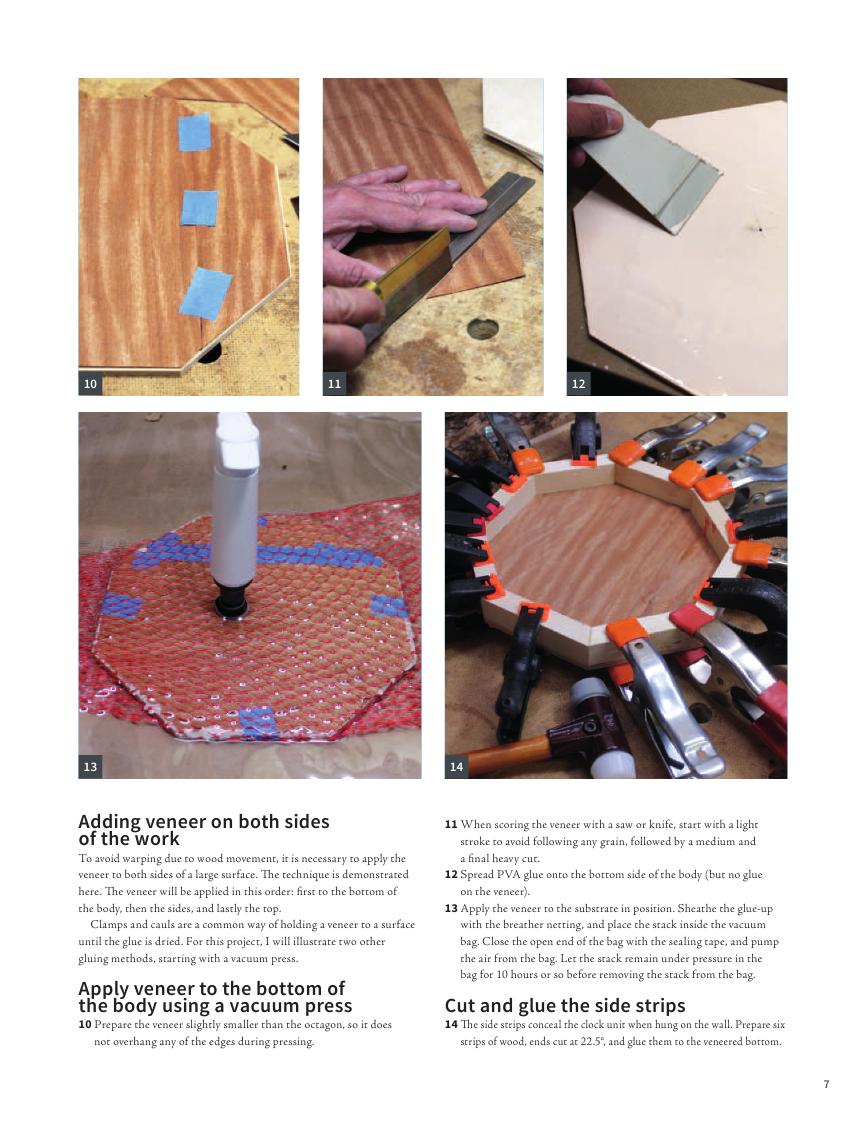 10

11

12

13

14

Adding veneer on both sides of the work
To avoid warping due to wood movement, it is necessary to apply the veneer to both sides of a large surface. The technique is demonstrated here. The veneer will be applied in this order: first to the bottom of the body, then the sides, and lastly the top.

Clamps and cauls are a common way of holding a veneer to a surface until the glue is dried. For this project, I will illustrate two other gluing methods, starting with a vacuum press.

Apply veneer to the bottom of the body using a vacuum press
10 Prepare the veneer slightly smaller than the octagon, so it does not overhang any of the edges during pressing.

11 When scoring the veneer with a saw or knife, start with a light stroke to avoid following any grain, followed by a medium and a final heavy cut.
12 Spread PVA glue onto the bottom side of the body (but no glue on the veneer).
13 Apply the veneer to the substrate in position. Sheathe the glue-up with the breather netting, and place the stack inside the vacuum bag. Close the open end of the bag with the sealing tape, and pump the air from the bag. Let the stack remain under pressure in the bag for 10 hours or so before removing the stack from the bag.

Cut and glue the side strips
14 The side strips conceal the clock unit when hung on the wall. Prepare six strips of wood, ends cut at 22.5°, and glue them to the veneered bottom.

7