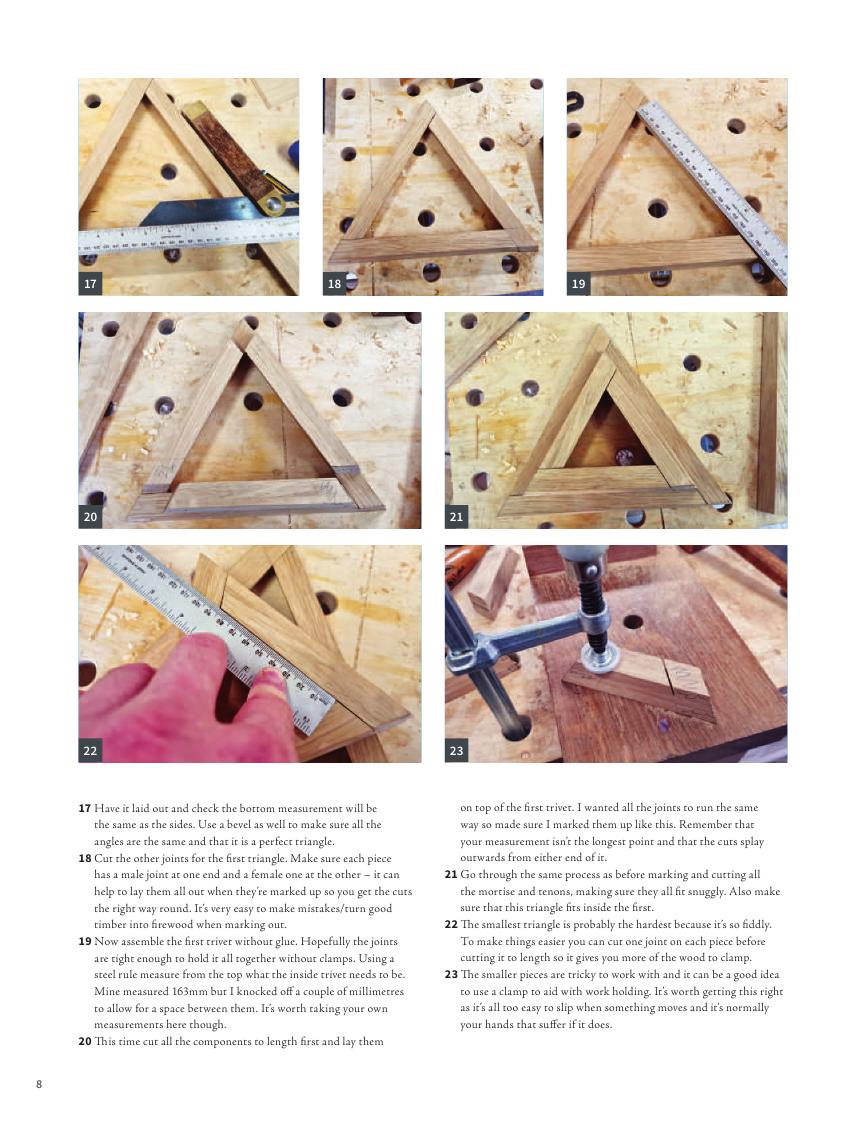 17

18

19

20

21

22

23

**17** Have it laid out and check the bottom measurement will be the same as the sides. Use a bevel as well to make sure all the angles are the same and that it is a perfect triangle.

**18** Cut the other joints for the first triangle. Make sure each piece has a male joint at one end and a female one at the other – it can help to lay them all out when they're marked up so you get the cuts the right way round. It's very easy to make mistakes/turn good timber into firewood when marking out.

**19** Now assemble the first trivet without glue. Hopefully the joints are tight enough to hold it all together without clamps. Using a steel rule measure from the top what the inside trivet needs to be. Mine measured 163mm but I knocked off a couple of millimetres to allow for a space between them. It's worth taking your own measurements here though.

**20** This time cut all the components to length first and lay them on top of the first trivet. I wanted all the joints to run the same way so made sure I marked them up like this. Remember that your measurement isn't the longest point and that the cuts splay outwards from either end of it.

**21** Go through the same process as before marking and cutting all the mortise and tenons, making sure they all fit snuggly. Also make sure that this triangle fits inside the first.

**22** The smallest triangle is probably the hardest because it's so fiddly. To make things easier you can cut one joint on each piece before cutting it to length so it gives you more of the wood to clamp.

**23** The smaller pieces are tricky to work with and it can be a good idea to use a clamp to aid with work holding. It's worth getting this right as it's all too easy to slip when something moves and it's normally your hands that suffer if it does.

8