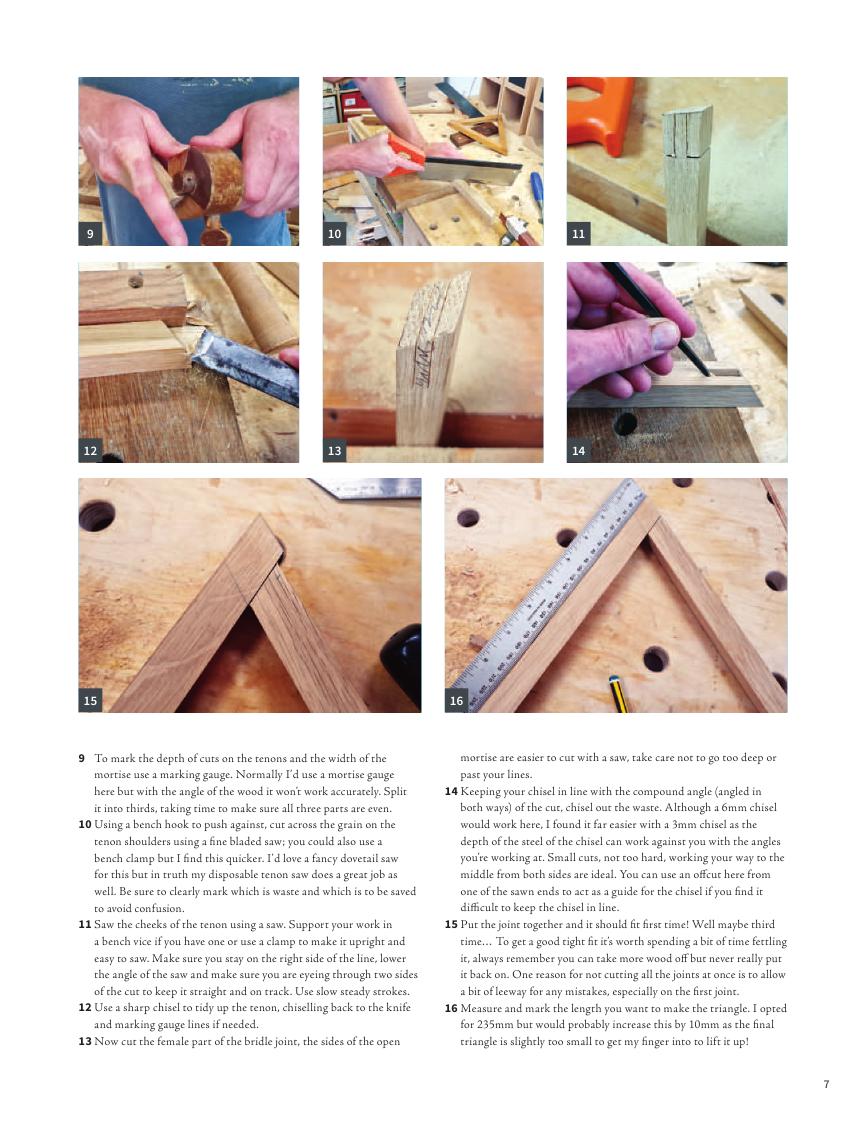 9

10

11

12

13

14

15

16

**9** To mark the depth of cuts on the tenons and the width of the mortise use a marking gauge. Normally I'd use a mortise gauge here but with the angle of the wood it won't work accurately. Split it into thirds, taking time to make sure all three parts are even.

**10** Using a bench hook to push against, cut across the grain on the tenon shoulders using a fine bladed saw; you could also use a bench clamp but I find this quicker. I'd love a fancy dovetail saw for this but in truth my disposable tenon saw does a great job as well. Be sure to clearly mark which is waste and which is to be saved to avoid confusion.

**11** Saw the cheeks of the tenon using a saw. Support your work in a bench vice if you have one or use a clamp to make it upright and easy to saw. Make sure you stay on the right side of the line, lower the angle of the saw and make sure you are eyeing through two sides of the cut to keep it straight and on track. Use slow steady strokes.

**12** Use a sharp chisel to tidy up the tenon, chiselling back to the knife and marking gauge lines if needed.

**13** Now cut the female part of the bridle joint, the sides of the open mortise are easier to cut with a saw, take care not to go too deep or past your lines.

**14** Keeping your chisel in line with the compound angle (angled in both ways) of the cut, chisel out the waste. Although a 6mm chisel would work here, I found it far easier with a 3mm chisel as the depth of the steel of the chisel can work against you with the angles you're working at. Small cuts, not too hard, working your way to the middle from both sides are ideal. You can use an offcut here from one of the sawn ends to act as a guide for the chisel if you find it difficult to keep the chisel in line.

**15** Put the joint together and it should fit first time! Well maybe third time… To get a good tight fit it's worth spending a bit of time fettling it, always remember you can take more wood off but never really put it back on. One reason for not cutting all the joints at once is to allow a bit of leeway for any mistakes, especially on the first joint.

**16** Measure and mark the length you want to make the triangle. I opted for 235mm but would probably increase this by 10mm as the final triangle is slightly too small to get my finger into to lift it up!

7