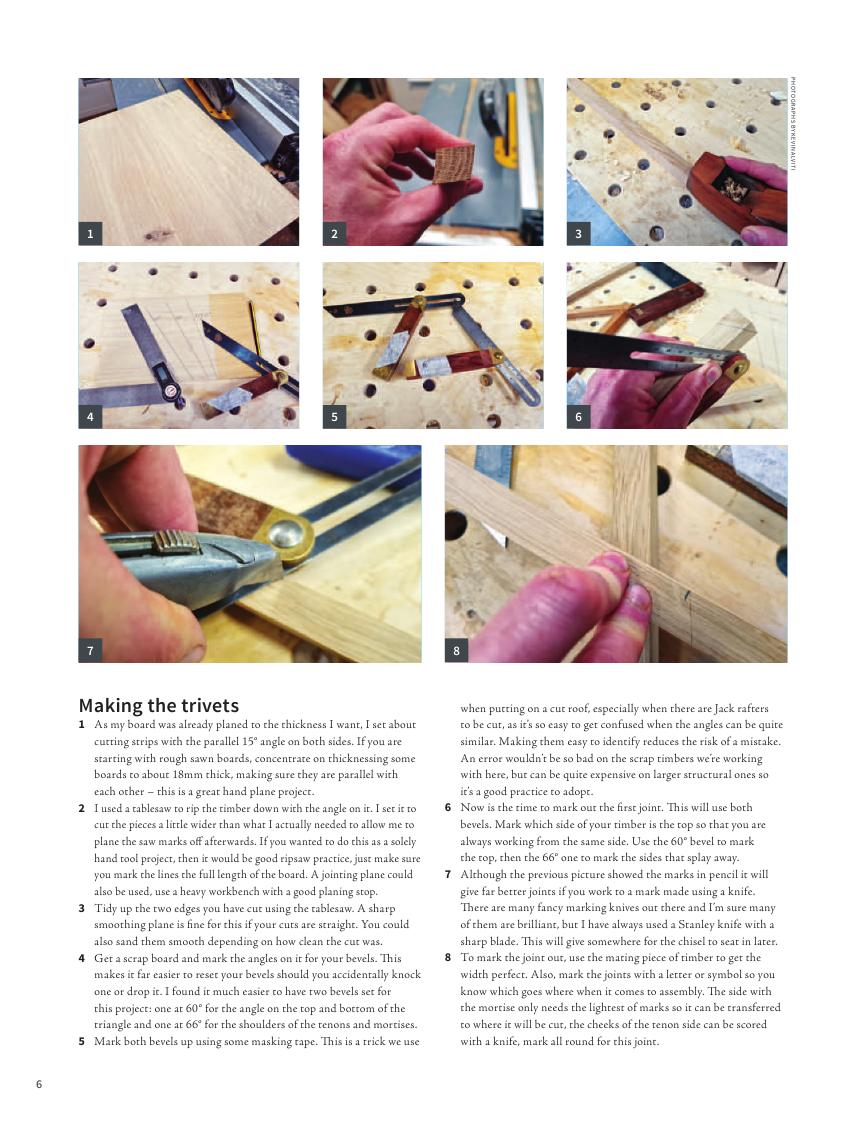 PHOTOGRAPHS BY KEVIN ALVITI

1

2

3

4

5

6

7

8

Making the trivets

1 As my board was already planed to the thickness I want, I set about cutting strips with the parallel 15° angle on both sides. If you are starting with rough sawn boards, concentrate on thicknessing some boards to about 18mm thick, making sure they are parallel with each other – this is a great hand plane project.

2 I used a tablesaw to rip the timber down with the angle on it. I set it to cut the pieces a little wider than what I actually needed to allow me to plane the saw marks off afterwards. If you wanted to do this as a solely hand tool project, then it would be good ripsaw practice, just make sure you mark the lines the full length of the board. A jointing plane could also be used, use a heavy workbench with a good planing stop.

3 Tidy up the two edges you have cut using the tablesaw. A sharp smoothing plane is fine for this if your cuts are straight. You could also sand them smooth depending on how clean the cut was.

4 Get a scrap board and mark the angles on it for your bevels. This makes it far easier to reset your bevels should you accidentally knock one or drop it. I found it much easier to have two bevels set for this project: one at 60° for the angle on the top and bottom of the triangle and one at 66° for the shoulders of the tenons and mortises.

5 Mark both bevels up using some masking tape. This is a trick we use when putting on a cut roof, especially when there are Jack rafters to be cut, as it's so easy to get confused when the angles can be quite similar. Making them easy to identify reduces the risk of a mistake. An error wouldn't be so bad on the scrap timbers we're working with here, but can be quite expensive on larger structural ones so it's a good practice to adopt.

6 Now is the time to mark out the first joint. This will use both bevels. Mark which side of your timber is the top so that you are always working from the same side. Use the 60° bevel to mark the top, then the 66° one to mark the sides that splay away.

7 Although the previous picture showed the marks in pencil it will give far better joints if you work to a mark made using a knife. There are many fancy marking knives out there and I'm sure many of them are brilliant, but I have always used a Stanley knife with a sharp blade. This will give somewhere for the chisel to seat in later.

8 To mark the joint out, use the mating piece of timber to get the width perfect. Also, mark the joints with a letter or symbol so you know which goes where when it comes to assembly. The side with the mortise only needs the lightest of marks so it can be transferred to where it will be cut, the cheeks of the tenon side can be scored with a knife, mark all round for this joint.

6