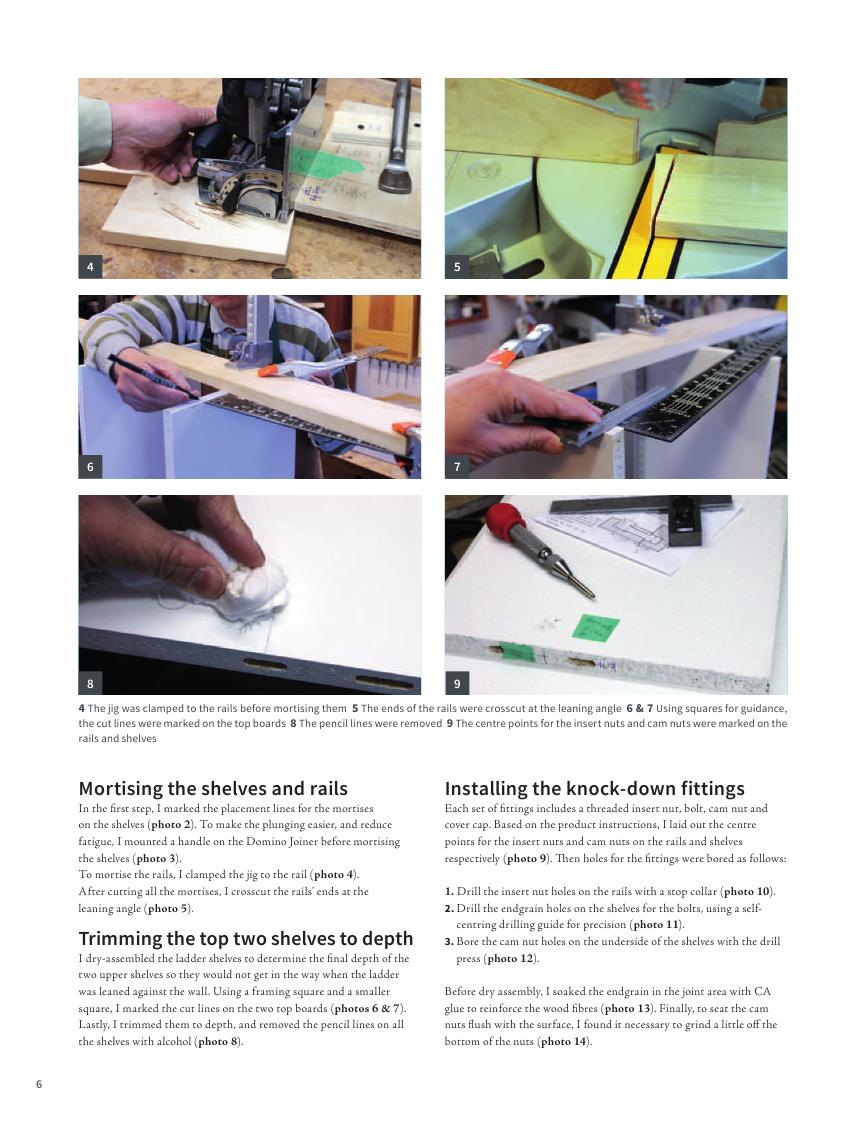 4

5

6

7

8

9

4 The jig was clamped to the rails before mortising them 5 The ends of the rails were crosscut at the leaning angle 6 & 7 Using squares for guidance, the cut lines were marked on the top boards 8 The pencil lines were removed 9 The centre points for the insert nuts and cam nuts were marked on the rails and shelves

Mortising the shelves and rails

In the first step, I marked the placement lines for the mortises on the shelves (photo 2). To make the plunging easier, and reduce fatigue, I mounted a handle on the Domino Joiner before mortising the shelves (photo 3).
To mortise the rails, I clamped the jig to the rail (photo 4).
After cutting all the mortises, I crosscut the rails' ends at the leaning angle (photo 5).

Trimming the top two shelves to depth

I dry-assembled the ladder shelves to determine the final depth of the two upper shelves so they would not get in the way when the ladder was leaned against the wall. Using a framing square and a smaller square, I marked the cut lines on the two top boards (photos 6 & 7). Lastly, I trimmed them to depth, and removed the pencil lines on all the shelves with alcohol (photo 8).

Installing the knock-down fittings

Each set of fittings includes a threaded insert nut, bolt, cam nut and cover cap. Based on the product instructions, I laid out the centre points for the insert nuts and cam nuts on the rails and shelves respectively (photo 9). Then holes for the fittings were bored as follows:

1. Drill the insert nut holes on the rails with a stop collar (photo 10).
2. Drill the endgrain holes on the shelves for the bolts, using a self-centring drilling guide for precision (photo 11).
3. Bore the cam nut holes on the underside of the shelves with the drill press (photo 12).

Before dry assembly, I soaked the endgrain in the joint area with CA glue to reinforce the wood fibres (photo 13). Finally, to seat the cam nuts flush with the surface, I found it necessary to grind a little off the bottom of the nuts (photo 14).

6