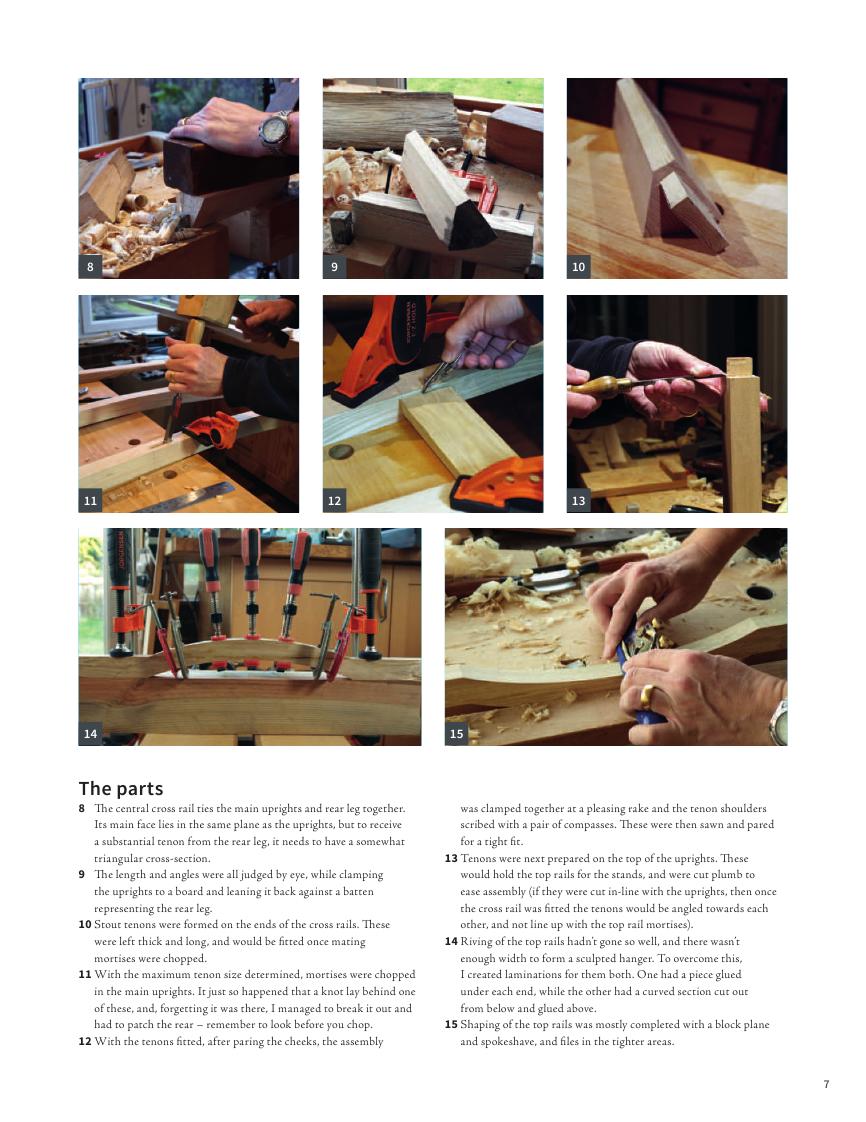 8

9

10

11

12

13

14

15

The parts

8 The central cross rail ties the main uprights and rear leg together. Its main face lies in the same plane as the uprights, but to receive a substantial tenon from the rear leg, it needs to have a somewhat triangular cross-section.

9 The length and angles were all judged by eye, while clamping the uprights to a board and leaning it back against a batten representing the rear leg.

10 Stout tenons were formed on the ends of the cross rails. These were left thick and long, and would be fitted once mating mortises were chopped.

11 With the maximum tenon size determined, mortises were chopped in the main uprights. It just so happened that a knot lay behind one of these, and, forgetting it was there, I managed to break it out and had to patch the rear – remember to look before you chop.

12 With the tenons fitted, after paring the cheeks, the assembly was clamped together at a pleasing rake and the tenon shoulders scribed with a pair of compasses. These were then sawn and pared for a tight fit.

13 Tenons were next prepared on the top of the uprights. These would hold the top rails for the stands, and were cut plumb to ease assembly (if they were cut in-line with the uprights, then once the cross rail was fitted the tenons would be angled towards each other, and not line up with the top rail mortises).

14 Riving of the top rails hadn't gone so well, and there wasn't enough width to form a sculpted hanger. To overcome this, I created laminations for them both. One had a piece glued under each end, while the other had a curved section cut out from below and glued above.

15 Shaping of the top rails was mostly completed with a block plane and spokeshave, and files in the tighter areas.

7