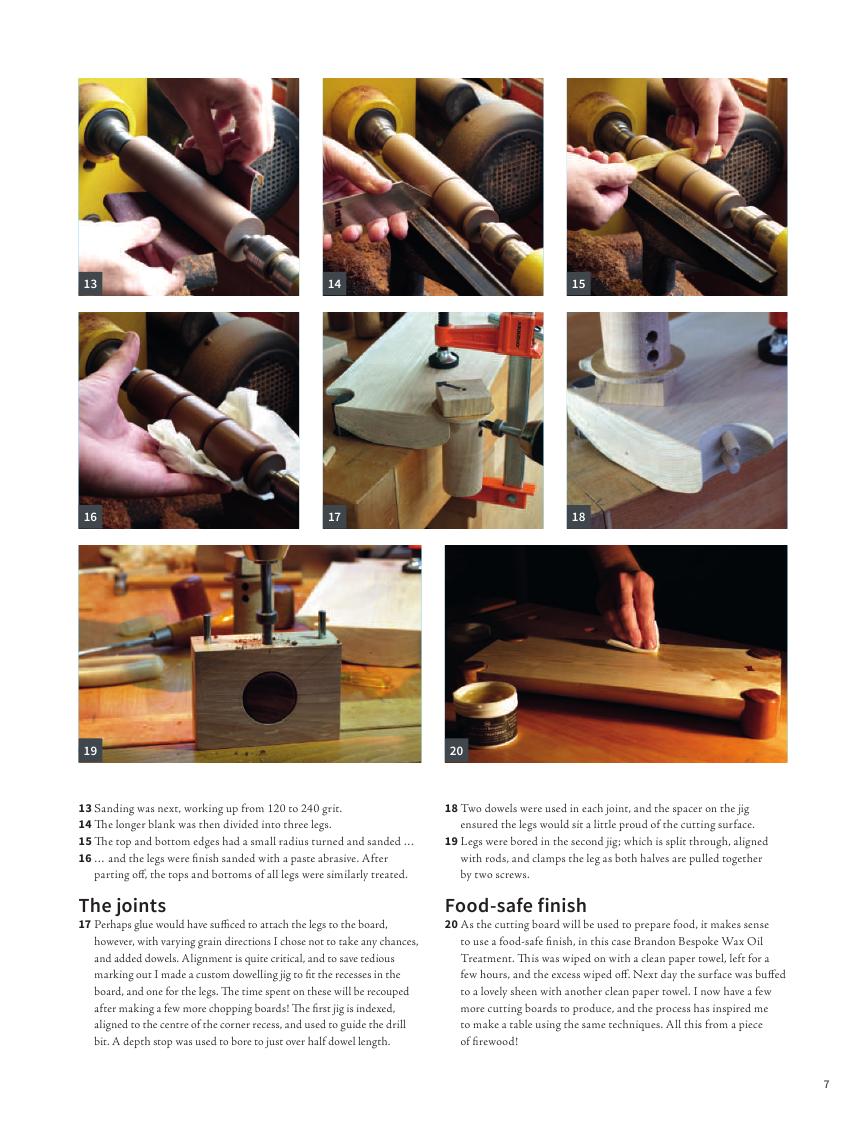 13

14

15

16

17

18

19

20

**13** Sanding was next, working up from 120 to 240 grit.
**14** The longer blank was then divided into three legs.
**15** The top and bottom edges had a small radius turned and sanded …
**16** … and the legs were finish sanded with a paste abrasive. After parting off, the tops and bottoms of all legs were similarly treated.

The joints

**17** Perhaps glue would have sufficed to attach the legs to the board, however, with varying grain directions I chose not to take any chances, and added dowels. Alignment is quite critical, and to save tedious marking out I made a custom dowelling jig to fit the recesses in the board, and one for the legs. The time spent on these will be recouped after making a few more chopping boards! The first jig is indexed, aligned to the centre of the corner recess, and used to guide the drill bit. A depth stop was used to bore to just over half dowel length.

**18** Two dowels were used in each joint, and the spacer on the jig ensured the legs would sit a little proud of the cutting surface.
**19** Legs were bored in the second jig; which is split through, aligned with rods, and clamps the leg as both halves are pulled together by two screws.

Food-safe finish

**20** As the cutting board will be used to prepare food, it makes sense to use a food-safe finish, in this case Brandon Bespoke Wax Oil Treatment. This was wiped on with a clean paper towel, left for a few hours, and the excess wiped off. Next day the surface was buffed to a lovely sheen with another clean paper towel. I now have a few more cutting boards to produce, and the process has inspired me to make a table using the same techniques. All this from a piece of firewood!

7