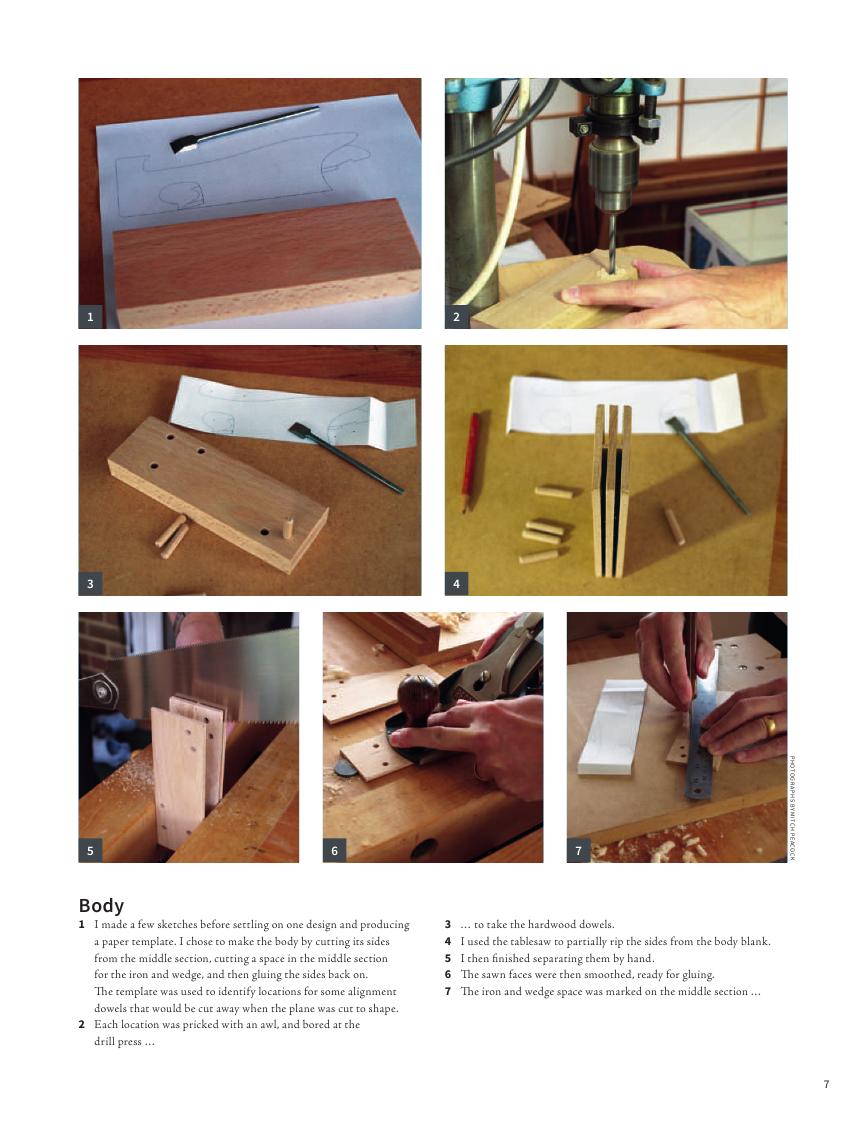 1

2

3

4

5

6

7

PHOTOGRAPHS BY MITCH PEACOCK

Body

1 I made a few sketches before settling on one design and producing a paper template. I chose to make the body by cutting its sides from the middle section, cutting a space in the middle section for the iron and wedge, and then gluing the sides back on. The template was used to identify locations for some alignment dowels that would be cut away when the plane was cut to shape.
2 Each location was pricked with an awl, and bored at the drill press …

3 … to take the hardwood dowels.
4 I used the tablesaw to partially rip the sides from the body blank.
5 I then finished separating them by hand.
6 The sawn faces were then smoothed, ready for gluing.
7 The iron and wedge space was marked on the middle section …

7