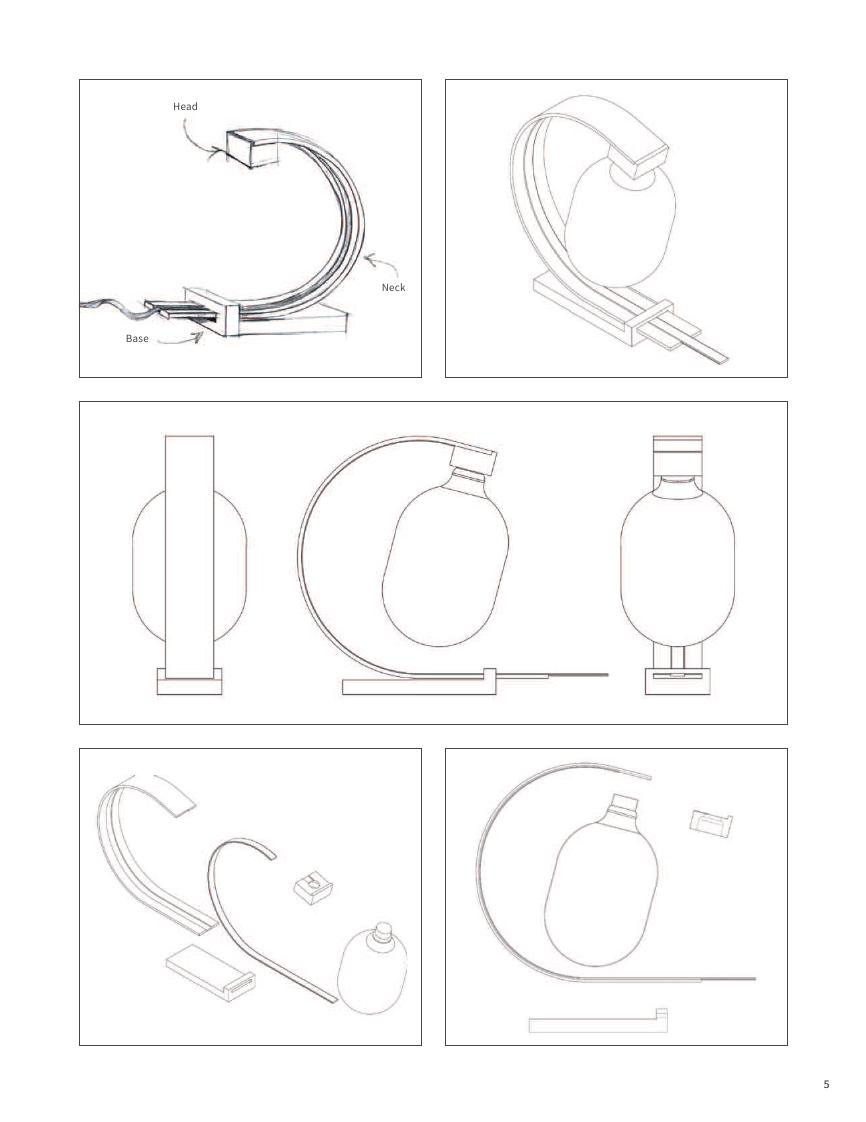 Head

Neck

Base

5