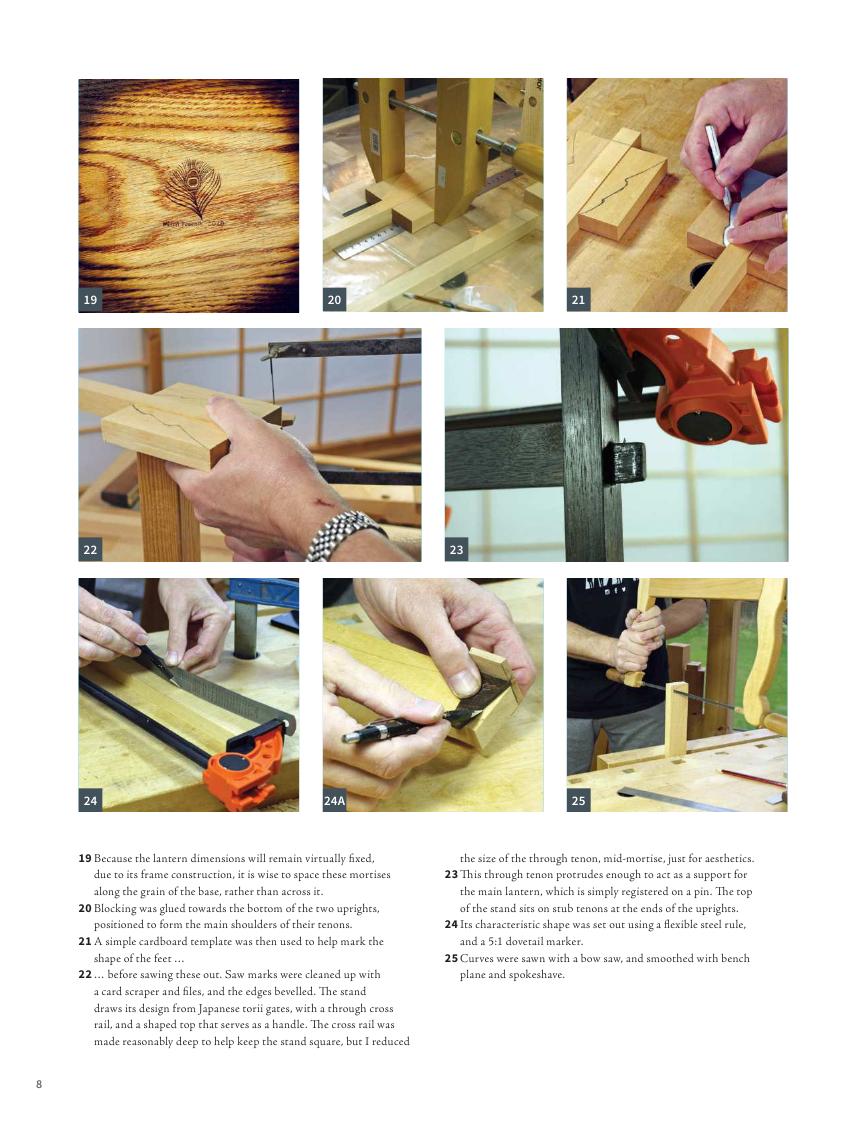 19

20

21

22

23

24

24A

25

**19** Because the lantern dimensions will remain virtually fixed, due to its frame construction, it is wise to space these mortises along the grain of the base, rather than across it.
**20** Blocking was glued towards the bottom of the two uprights, positioned to form the main shoulders of their tenons.
**21** A simple cardboard template was then used to help mark the shape of the feet ...
**22** ... before sawing these out. Saw marks were cleaned up with a card scraper and files, and the edges bevelled. The stand draws its design from Japanese torii gates, with a through cross rail, and a shaped top that serves as a handle. The cross rail was made reasonably deep to help keep the stand square, but I reduced the size of the through tenon, mid-mortise, just for aesthetics.
**23** This through tenon protrudes enough to act as a support for the main lantern, which is simply registered on a pin. The top of the stand sits on stub tenons at the ends of the uprights.
**24** Its characteristic shape was set out using a flexible steel rule, and a 5:1 dovetail marker.
**25** Curves were sawn with a bow saw, and smoothed with bench plane and spokeshave.

8