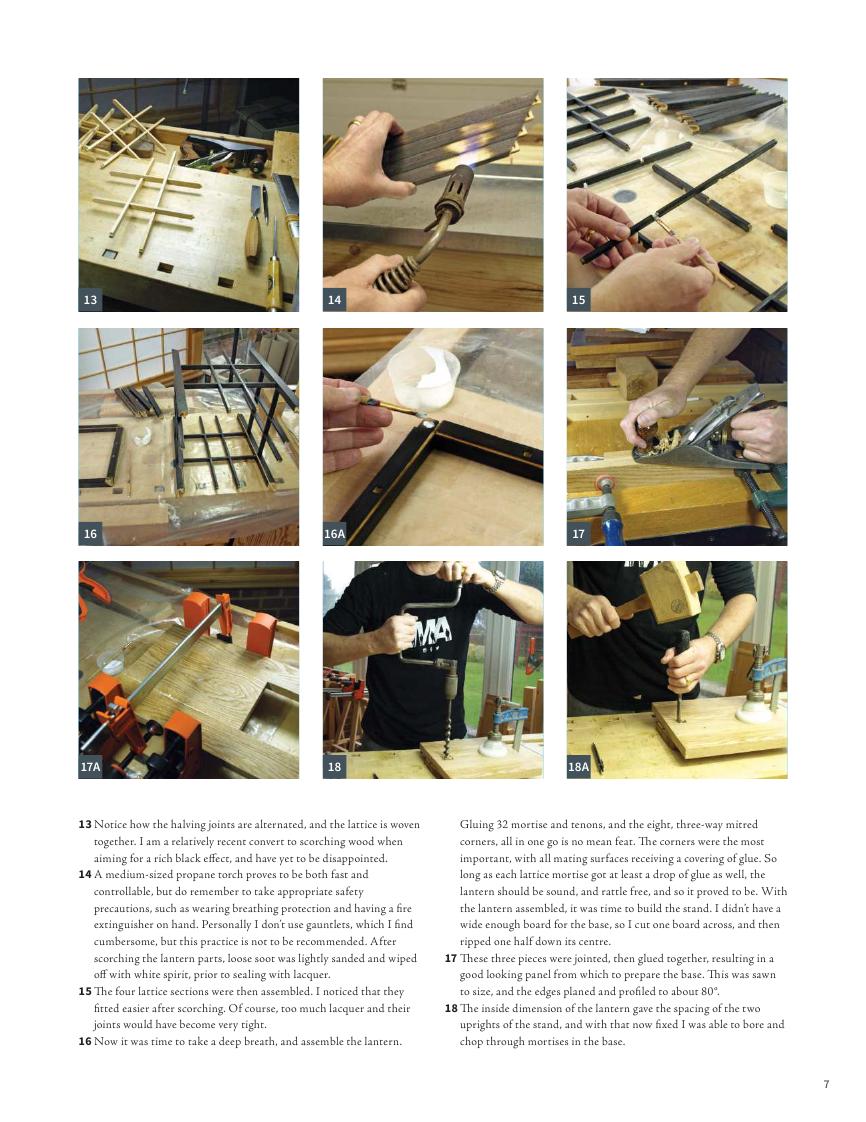 13

14

15

16

16A

17

17A

18

18A

**13** Notice how the halving joints are alternated, and the lattice is woven together. I am a relatively recent convert to scorching wood when aiming for a rich black effect, and have yet to be disappointed.
**14** A medium-sized propane torch proves to be both fast and controllable, but do remember to take appropriate safety precautions, such as wearing breathing protection and having a fire extinguisher on hand. Personally I don't use gauntlets, which I find cumbersome, but this practice is not to be recommended. After scorching the lantern parts, loose soot was lightly sanded and wiped off with white spirit, prior to sealing with lacquer.
**15** The four lattice sections were then assembled. I noticed that they fitted easier after scorching. Of course, too much lacquer and their joints would have become very tight.
**16** Now it was time to take a deep breath, and assemble the lantern. Gluing 32 mortise and tenons, and the eight, three-way mitred corners, all in one go is no mean feat. The corners were the most important, with all mating surfaces receiving a covering of glue. So long as each lattice mortise got at least a drop of glue as well, the lantern should be sound, and rattle free, and so it proved to be. With the lantern assembled, it was time to build the stand. I didn't have a wide enough board for the base, so I cut one board across, and then ripped one half down its centre.
**17** These three pieces were jointed, then glued together, resulting in a good looking panel from which to prepare the base. This was sawn to size, and the edges planed and profiled to about 80°.
**18** The inside dimension of the lantern gave the spacing of the two uprights of the stand, and with that now fixed I was able to bore and chop through mortises in the base.

7