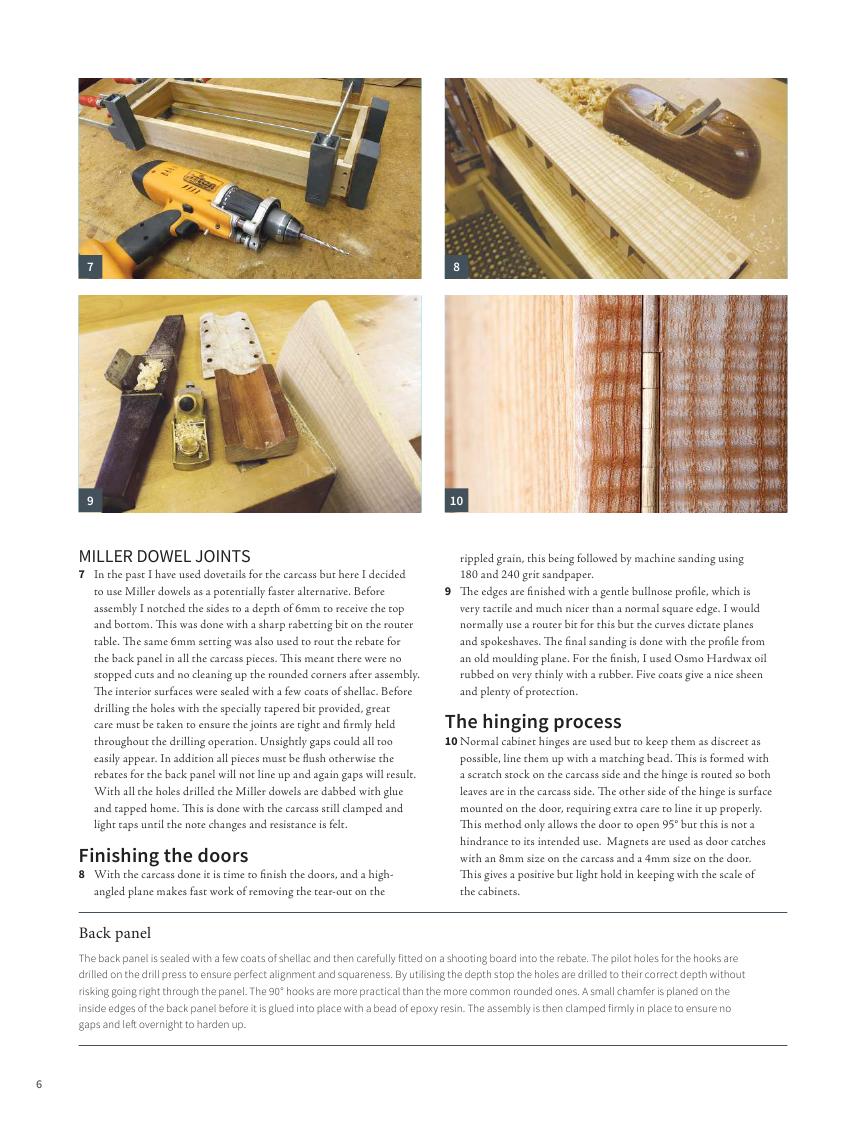 7

8

9

10

MILLER DOWEL JOINTS

7 In the past I have used dovetails for the carcass but here I decided to use Miller dowels as a potentially faster alternative. Before assembly I notched the sides to a depth of 6mm to receive the top and bottom. This was done with a sharp rabetting bit on the router table. The same 6mm setting was also used to rout the rebate for the back panel in all the carcass pieces. This meant there were no stopped cuts and no cleaning up the rounded corners after assembly. The interior surfaces were sealed with a few coats of shellac. Before drilling the holes with the specially tapered bit provided, great care must be taken to ensure the joints are tight and firmly held throughout the drilling operation. Unsightly gaps could all too easily appear. In addition all pieces must be flush otherwise the rebates for the back panel will not line up and again gaps will result. With all the holes drilled the Miller dowels are dabbed with glue and tapped home. This is done with the carcass still clamped and light taps until the note changes and resistance is felt.

Finishing the doors

8 With the carcass done it is time to finish the doors, and a high-angled plane makes fast work of removing the tear-out on the rippled grain, this being followed by machine sanding using 180 and 240 grit sandpaper.

9 The edges are finished with a gentle bullnose profile, which is very tactile and much nicer than a normal square edge. I would normally use a router bit for this but the curves dictate planes and spokeshaves. The final sanding is done with the profile from an old moulding plane. For the finish, I used Osmo Hardwax oil rubbed on very thinly with a rubber. Five coats give a nice sheen and plenty of protection.

The hinging process

10 Normal cabinet hinges are used but to keep them as discreet as possible, line them up with a matching bead. This is formed with a scratch stock on the carcass side and the hinge is routed so both leaves are in the carcass side. The other side of the hinge is surface mounted on the door, requiring extra care to line it up properly. This method only allows the door to open 95° but this is not a hindrance to its intended use. Magnets are used as door catches with an 8mm size on the carcass and a 4mm size on the door. This gives a positive but light hold in keeping with the scale of the cabinets.

Back panel

The back panel is sealed with a few coats of shellac and then carefully fitted on a shooting board into the rebate. The pilot holes for the hooks are drilled on the drill press to ensure perfect alignment and squareness. By utilising the depth stop the holes are drilled to their correct depth without risking going right through the panel. The 90° hooks are more practical than the more common rounded ones. A small chamfer is planed on the inside edges of the back panel before it is glued into place with a bead of epoxy resin. The assembly is then clamped firmly in place to ensure no gaps and left overnight to harden up.

6