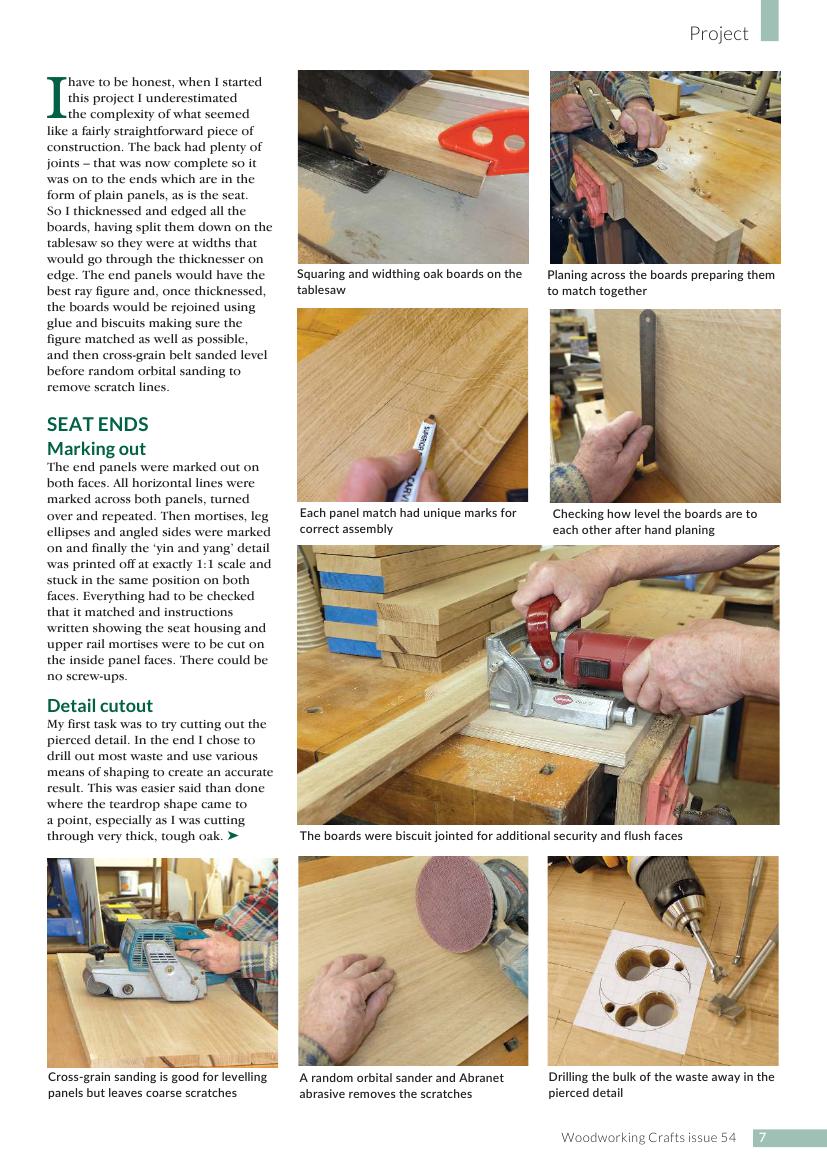 Project

I have to be honest, when I started this project I underestimated the complexity of what seemed like a fairly straightforward piece of construction. The back had plenty of joints – that was now complete so it was on to the ends which are in the form of plain panels, as is the seat. So I thicknessed and edged all the boards, having split them down on the tablesaw so they were at widths that would go through the thicknesser on edge. The end panels would have the best ray figure and, once thicknessed, the boards would be rejoined using glue and biscuits making sure the figure matched as well as possible, and then cross-grain belt sanded level before random orbital sanding to remove scratch lines.

SEAT ENDS
Marking out
The end panels were marked out on both faces. All horizontal lines were marked across both panels, turned over and repeated. Then mortises, leg ellipses and angled sides were marked on and finally the 'yin and yang' detail was printed off at exactly 1:1 scale and stuck in the same position on both faces. Everything had to be checked that it matched and instructions written showing the seat housing and upper rail mortises were to be cut on the inside panel faces. There could be no screw-ups.

Detail cutout
My first task was to try cutting out the pierced detail. In the end I chose to drill out most waste and use various means of shaping to create an accurate result. This was easier said than done where the teardrop shape came to a point, especially as I was cutting through very thick, tough oak. ➤

Squaring and widthing oak boards on the tablesaw

Planing across the boards preparing them to match together

Each panel match had unique marks for correct assembly

Checking how level the boards are to each other after hand planing

The boards were biscuit jointed for additional security and flush faces

Cross-grain sanding is good for levelling panels but leaves coarse scratches

A random orbital sander and Abranet abrasive removes the scratches

Drilling the bulk of the waste away in the pierced detail

Woodworking Crafts issue 54 7