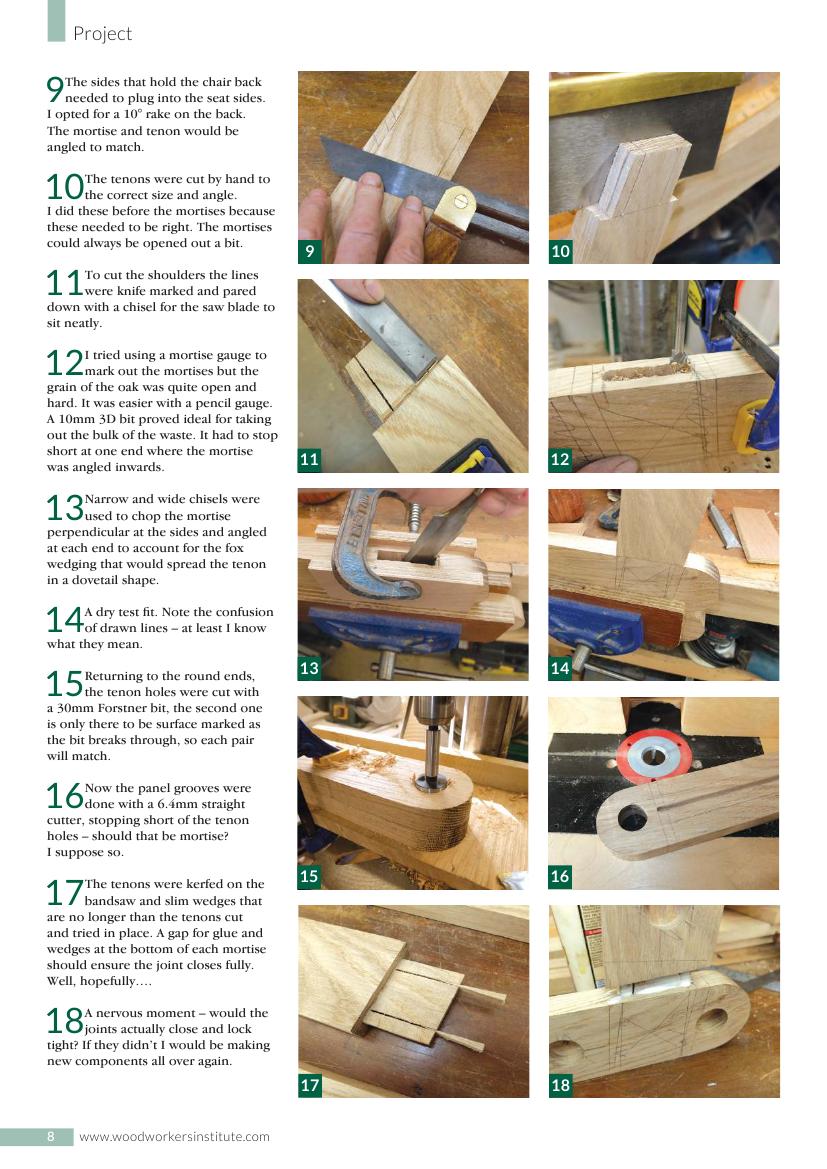 Project

9 The sides that hold the chair back needed to plug into the seat sides. I opted for a 10° rake on the back. The mortise and tenon would be angled to match.

10 The tenons were cut by hand to the correct size and angle. I did these before the mortises because these needed to be right. The mortises could always be opened out a bit.

11 To cut the shoulders the lines were knife marked and pared down with a chisel for the saw blade to sit neatly.

12 I tried using a mortise gauge to mark out the mortises but the grain of the oak was quite open and hard. It was easier with a pencil gauge. A 10mm 3D bit proved ideal for taking out the bulk of the waste. It had to stop short at one end where the mortise was angled inwards.

13 Narrow and wide chisels were used to chop the mortise perpendicular at the sides and angled at each end to account for the fox wedging that would spread the tenon in a dovetail shape.

14 A dry test fit. Note the confusion of drawn lines – at least I know what they mean.

15 Returning to the round ends, the tenon holes were cut with a 30mm Forstner bit, the second one is only there to be surface marked as the bit breaks through, so each pair will match.

16 Now the panel grooves were done with a 6.4mm straight cutter, stopping short of the tenon holes – should that be mortise? I suppose so.

17 The tenons were kerfed on the bandsaw and slim wedges that are no longer than the tenons cut and tried in place. A gap for glue and wedges at the bottom of each mortise should ensure the joint closes fully. Well, hopefully….

18 A nervous moment – would the joints actually close and lock tight? If they didn't I would be making new components all over again.

9

10

11

12

13

14

15

16

17

18

8 www.woodworkersinstitute.com